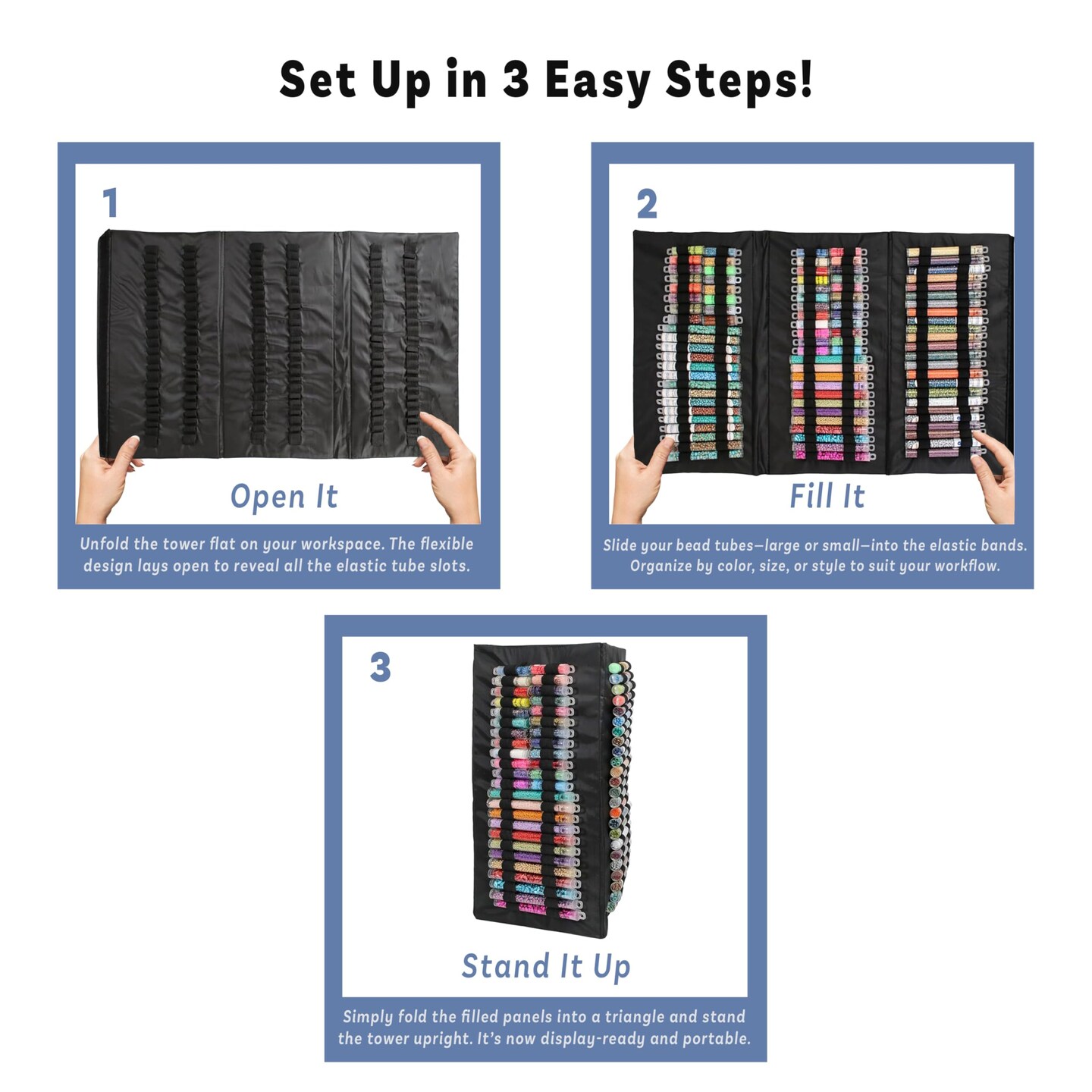 Set Up in 3 Easy Steps!

1

Open It

Unfold the tower flat on your workspace. The flexible design lays open to reveal all the elastic tube slots.

2

Fill It

Slide your bead tubes—large or small—into the elastic bands. Organize by color, size, or style to suit your workflow.

3

Stand It Up

Simply fold the filled panels into a triangle and stand the tower upright. It's now display-ready and portable.