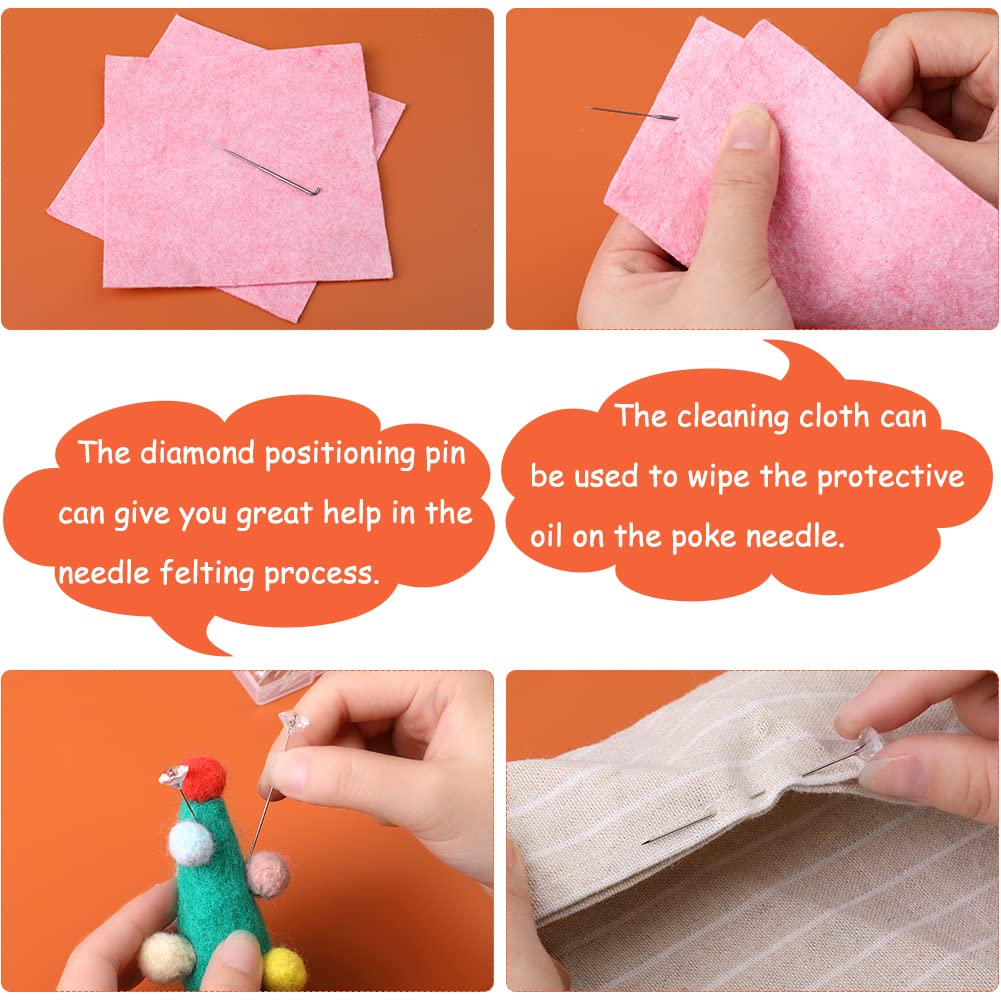 The diamond positioning pin can give you great help in the needle felting process.

The cleaning cloth can be used to wipe the protective oil on the poke needle.