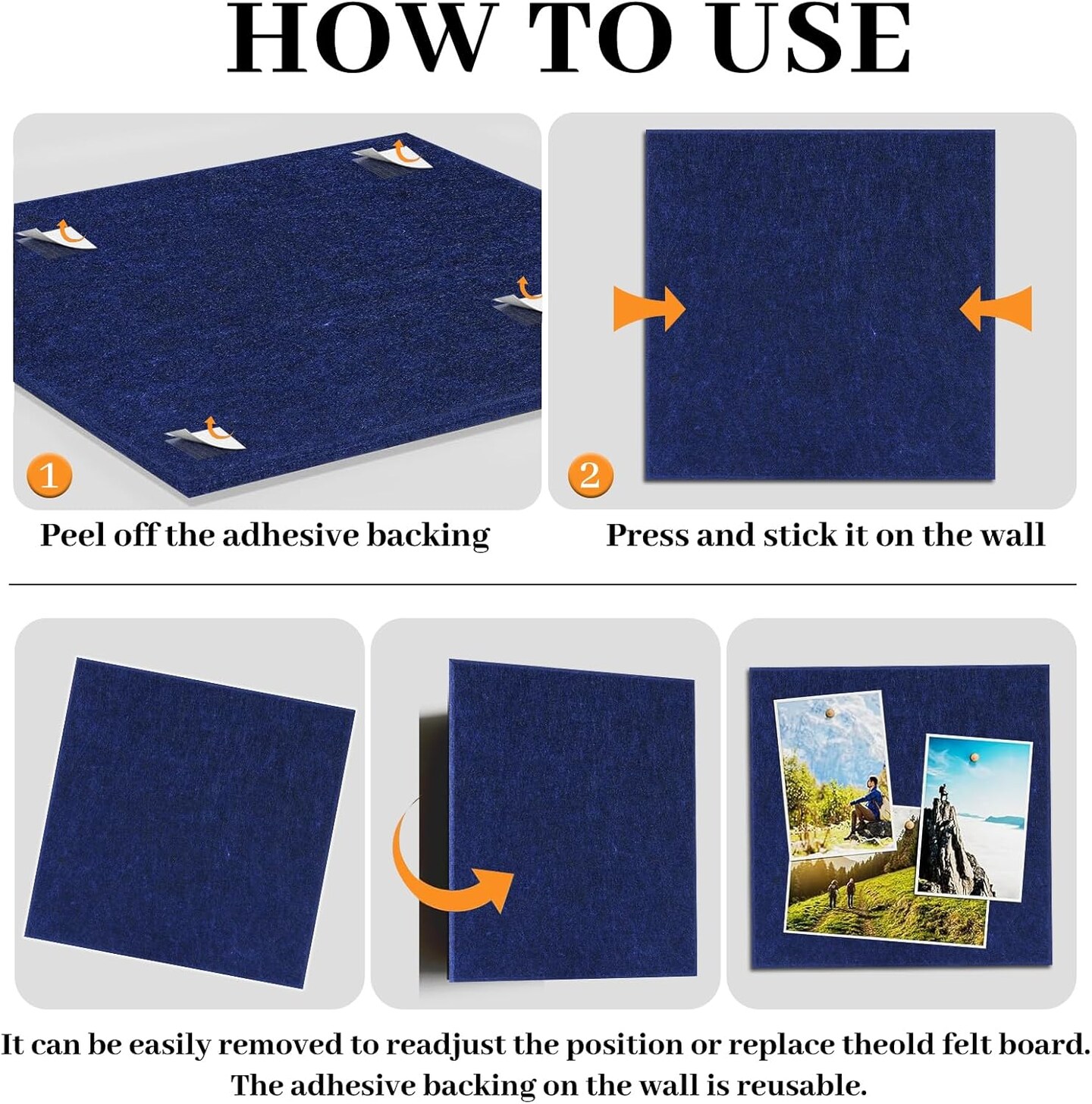 HOW TO USE

1

Peel off the adhesive backing

2

Press and stick it on the wall

It can be easily removed to readjust the position or replace theold felt board.
The adhesive backing on the wall is reusable.