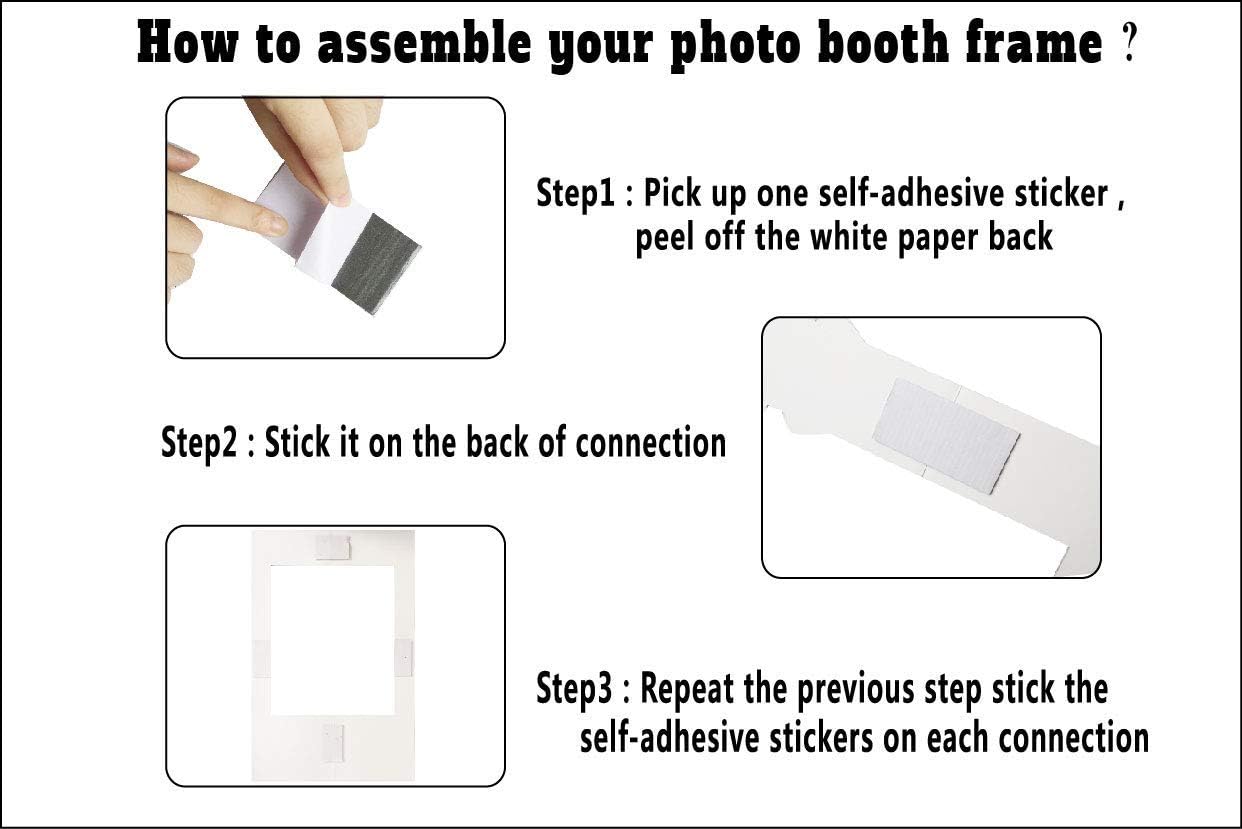 How to assemble your photo booth frame ?

Step1 : Pick up one self-adhesive sticker , peel off the white paper back

Step2 : Stick it on the back of connection

Step3 : Repeat the previous step stick the self-adhesive stickers on each connection