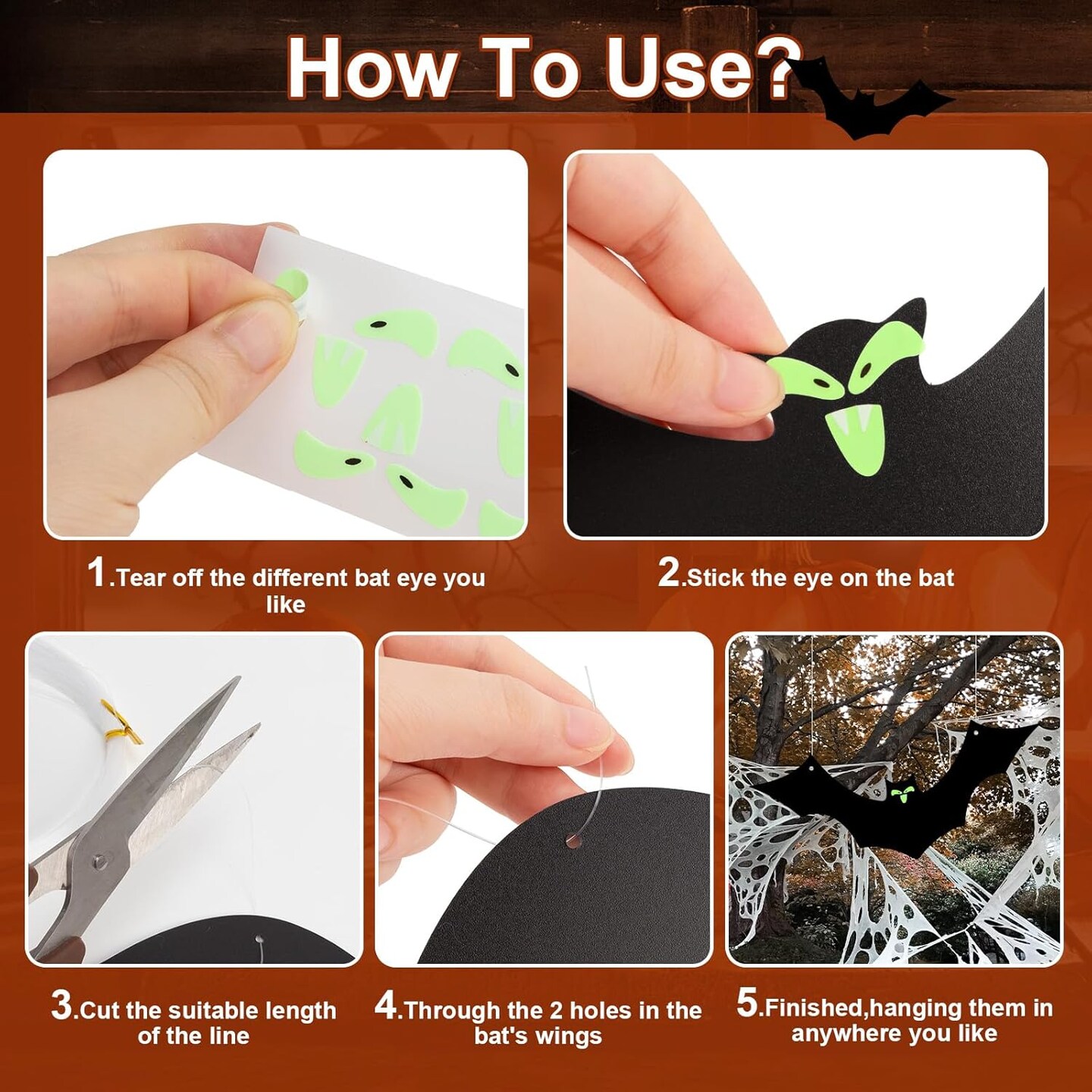 How To Use?

1.Tear off the different bat eye you like

2.Stick the eye on the bat

3.Cut the suitable length of the line

4.Through the 2 holes in the bat's wings

5.Finished,hanging them in anywhere you like