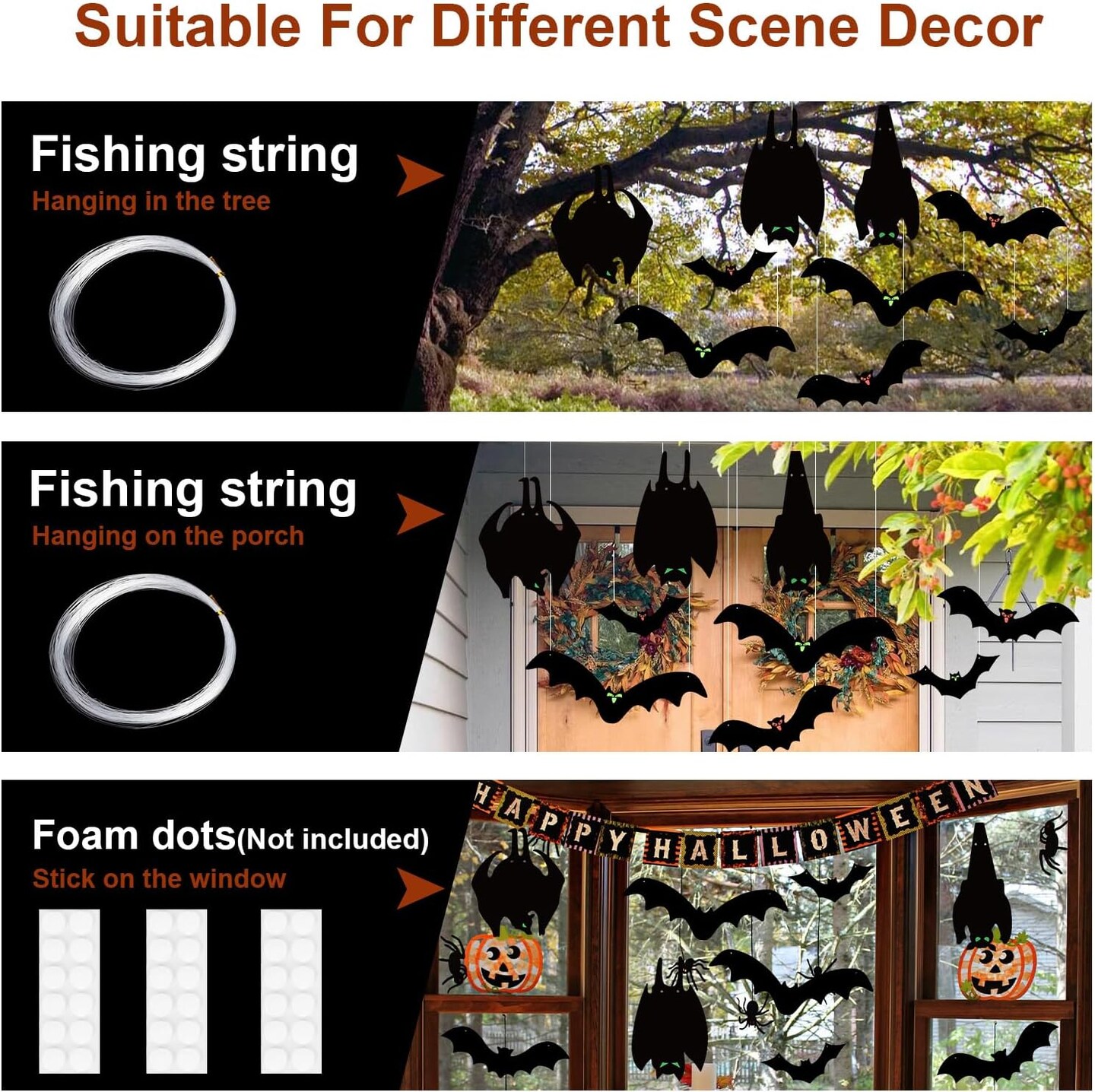 Suitable For Different Scene Decor

Fishing string
Hanging in the tree

Fishing string
Hanging on the porch

Foam dots(Not included)
Stick on the window

HAPPY HALLOWEEN