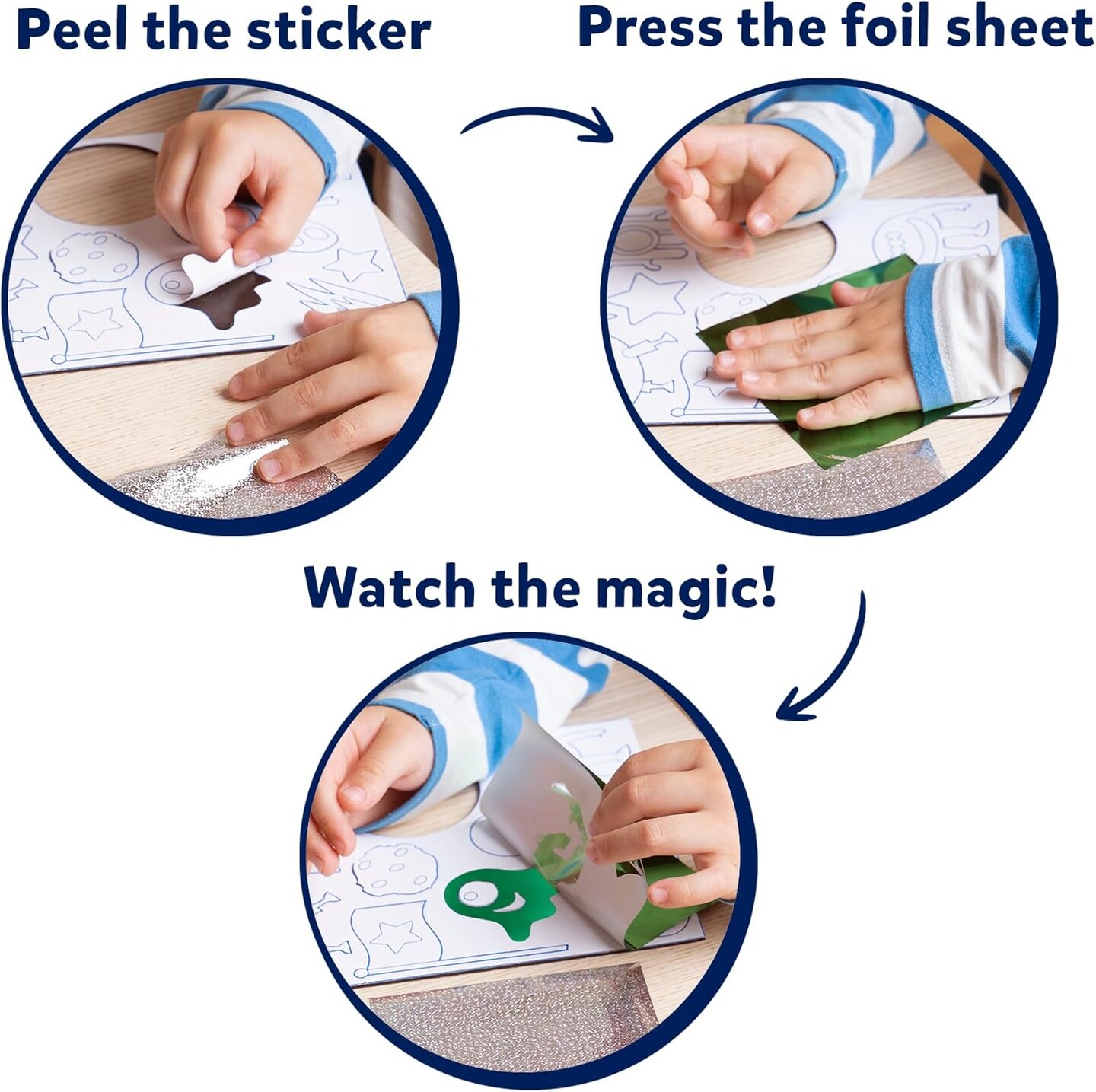 Peel the sticker

Press the foil sheet

Watch the magic!