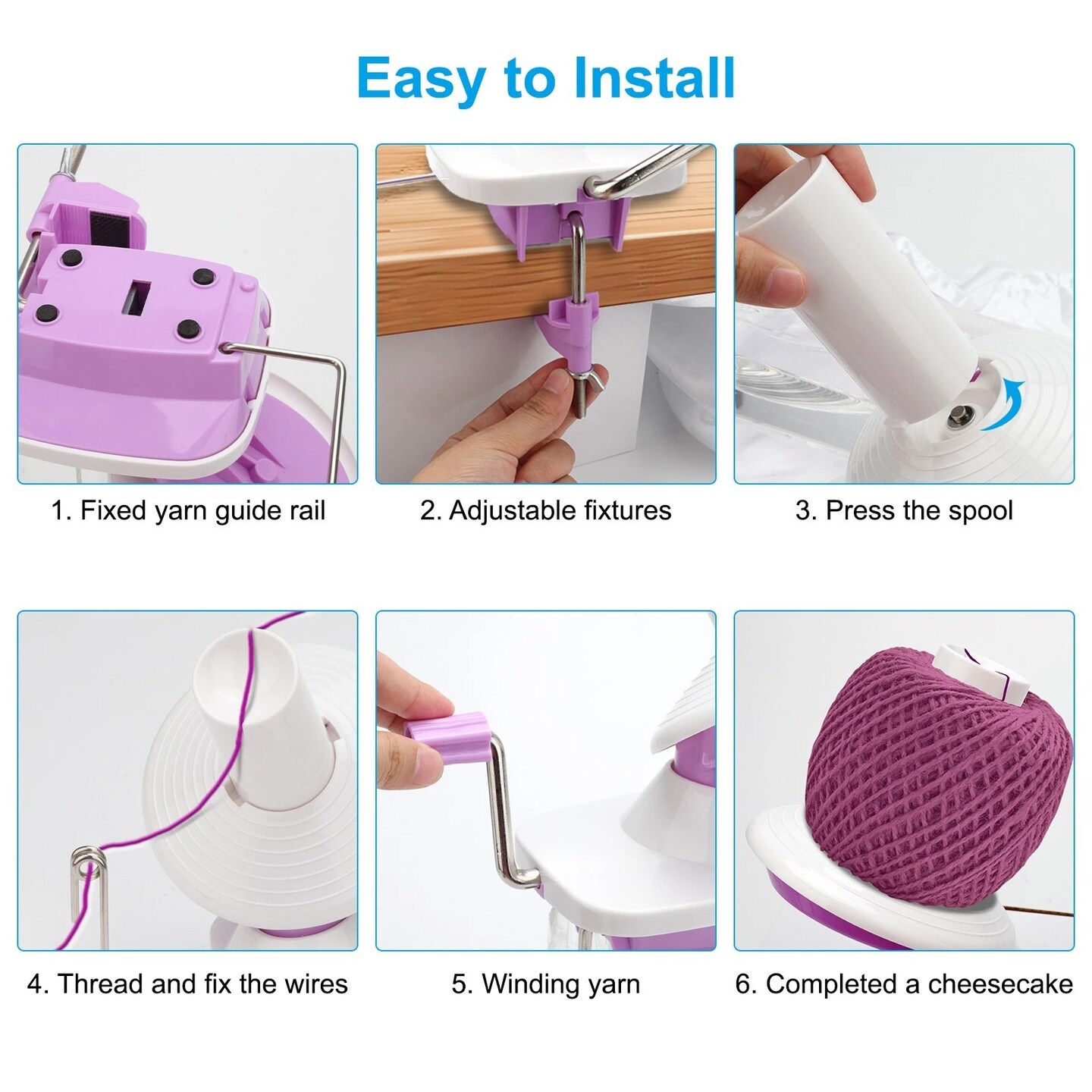 Easy to Install

1. Fixed yarn guide rail

2. Adjustable fixtures

3. Press the spool

4. Thread and fix the wires

5. Winding yarn

6. Completed a cheesecake