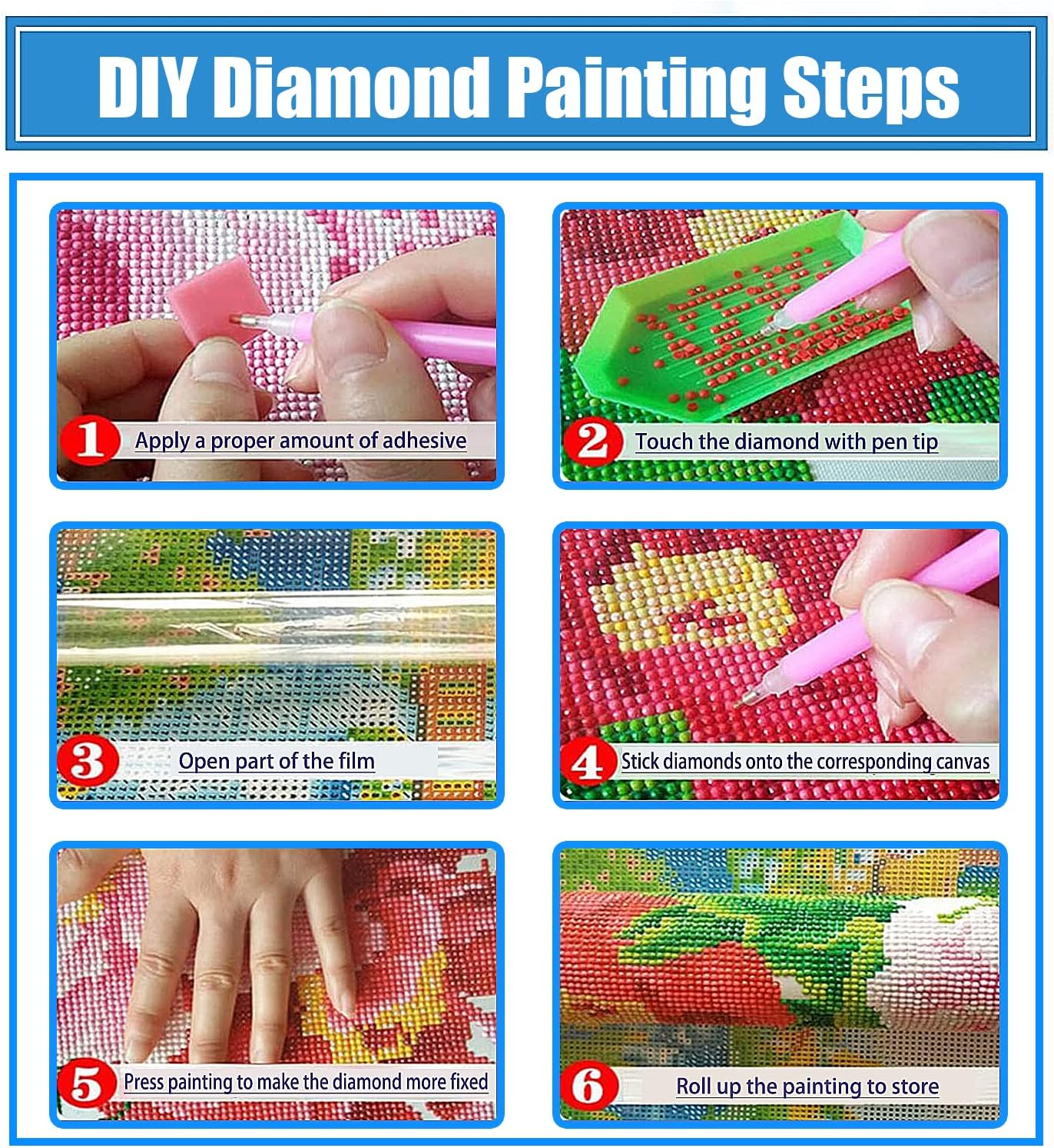 DIY Diamond Painting Steps

1 Apply a proper amount of adhesive

2 Touch the diamond with pen tip

3 Open part of the film

4 Stick diamonds onto the corresponding canvas

5 Press painting to make the diamond more fixed

6 Roll up the painting to store