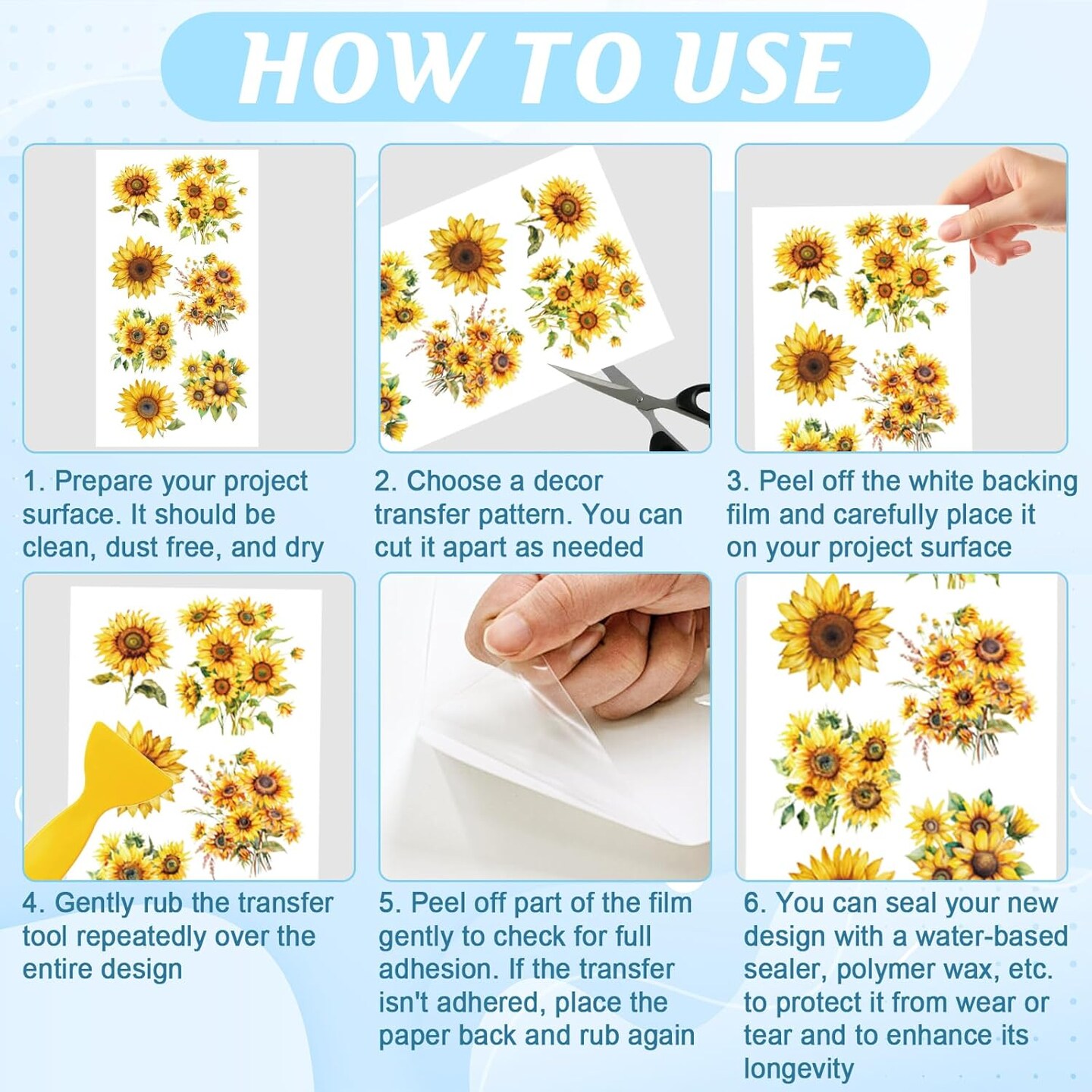 HOW TO USE

1. Prepare your project surface. It should be clean, dust free, and dry

2. Choose a decor transfer pattern. You can cut it apart as needed

3. Peel off the white backing film and carefully place it on your project surface

4. Gently rub the transfer tool repeatedly over the entire design

5. Peel off part of the film gently to check for full adhesion. If the transfer isn't adhered, place the paper back and rub again

6. You can seal your new design with a water-based sealer, polymer wax, etc. to protect it from wear or tear and to enhance its longevity