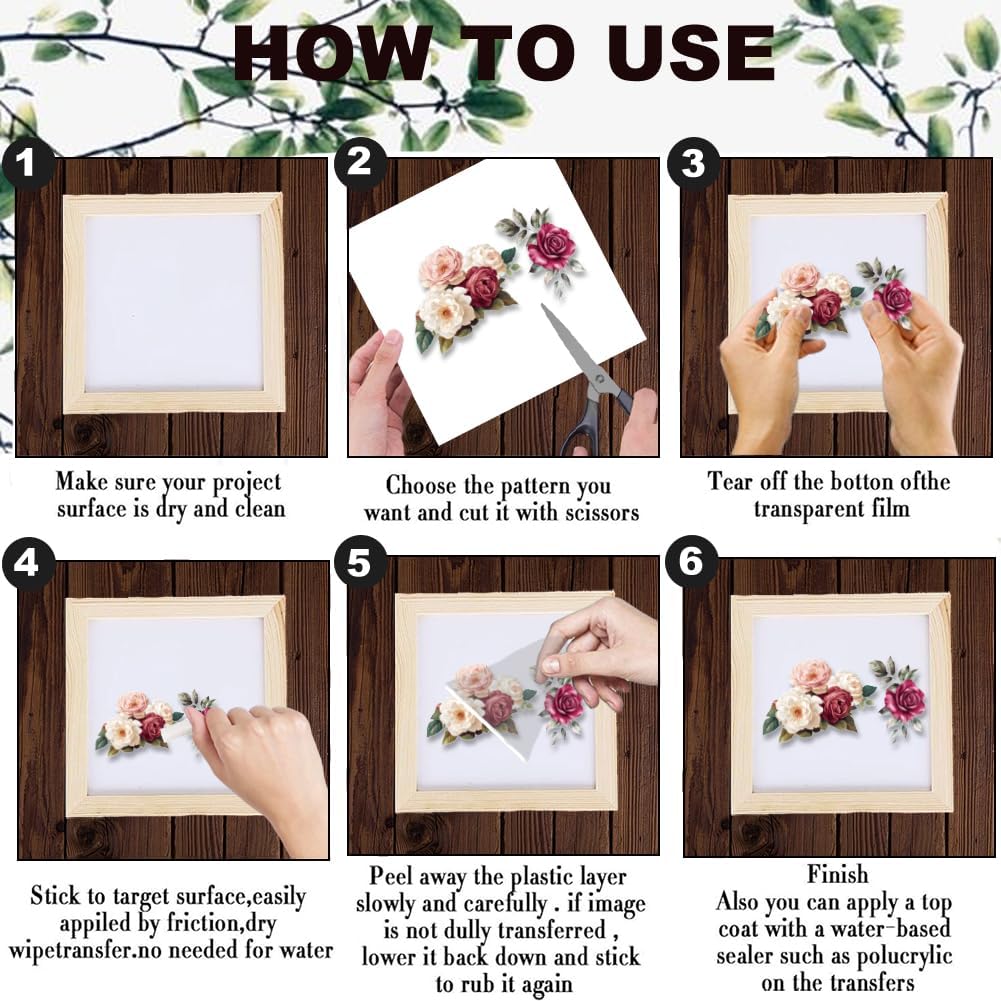 HOW TO USE

1

Make sure your project surface is dry and clean

2

Choose the pattern you want and cut it with scissors

3

Tear off the botton ofthe transparent film

4

Stick to target surface,easily appiled by friction,dry wipetransfer.no needed for water

5

Peel away the plastic layer slowly and carefully . if image is not dully transferred , lower it back down and stick to rub it again

6

Finish
Also you can apply a top coat with a water-based sealer such as polucrylic on the transfers