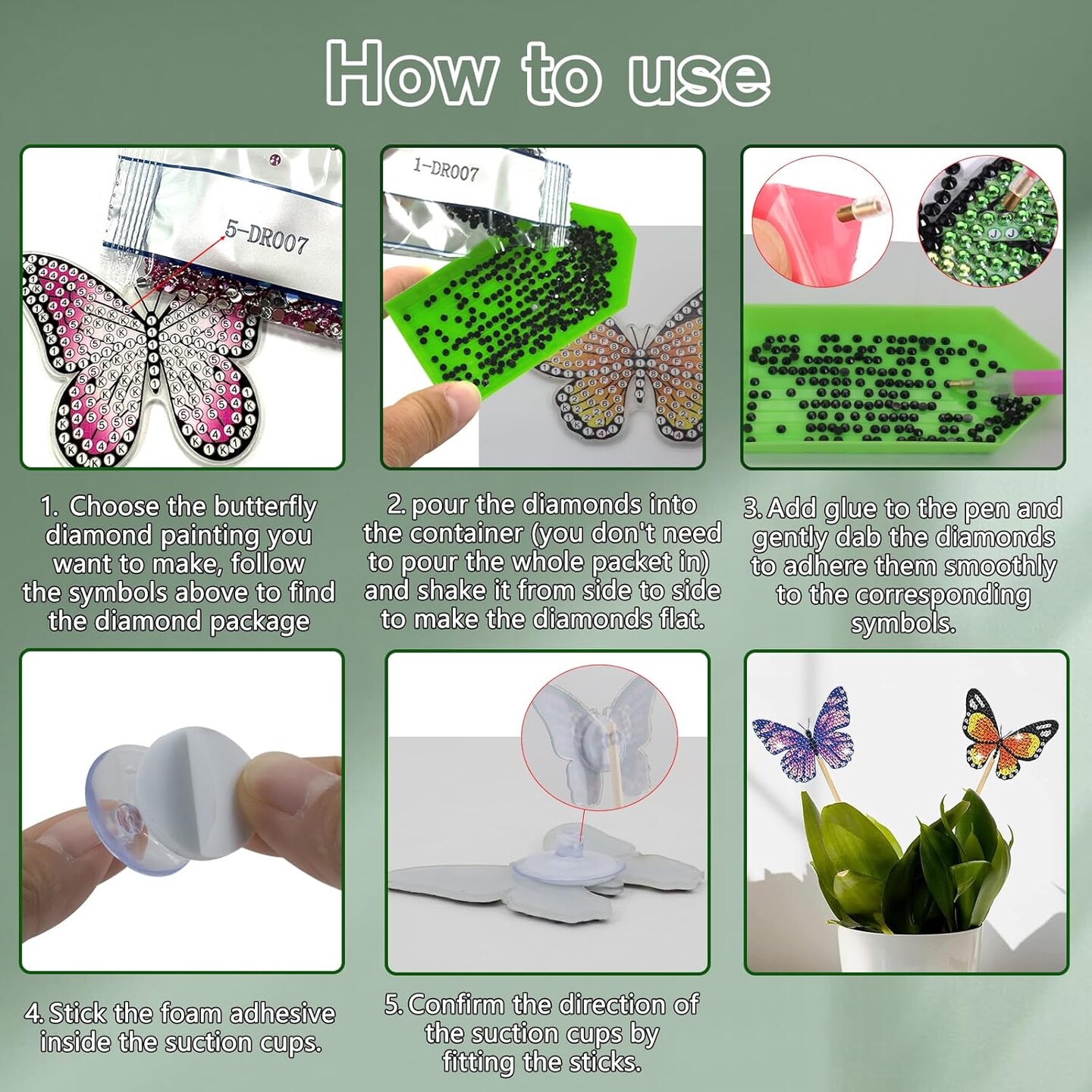 How to use

5-DR007

1-DR007

1. Choose the butterfly diamond painting you want to make, follow the symbols above to find the diamond package

2. pour the diamonds into the container (you don't need to pour the whole packet in) and shake it from side to side to make the diamonds flat.

3. Add glue to the pen and gently dab the diamonds to adhere them smoothly to the corresponding symbols.

4. Stick the foam adhesive inside the suction cups.

5. Confirm the direction of the suction cups by fitting the sticks.