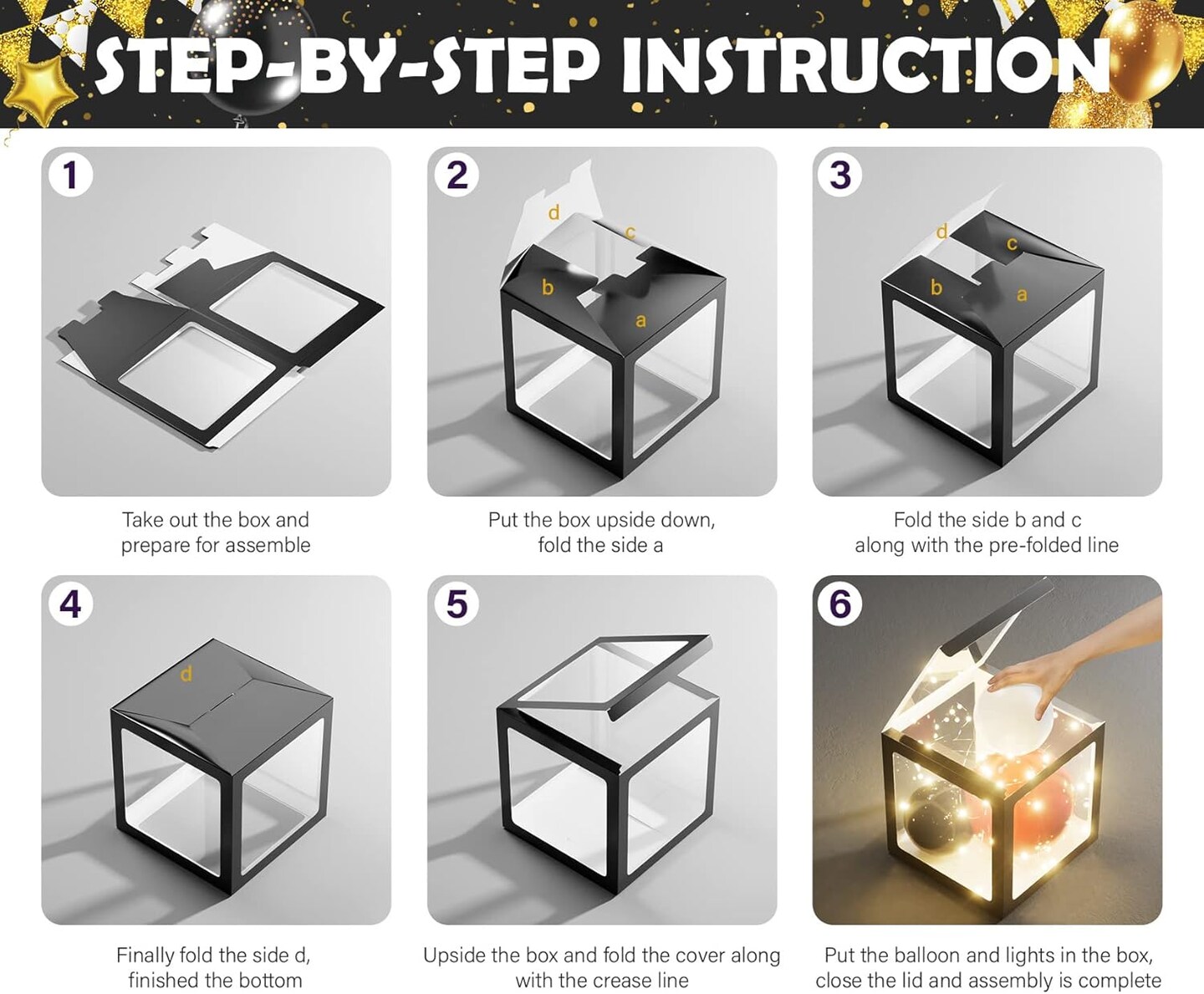 STEP-BY-STEP INSTRUCTION

1

Take out the box and prepare for assemble

2

d c b a

Put the box upside down, fold the side a

3

d c b a

Fold the side b and c along with the pre-folded line

4

d

Finally fold the side d, finished the bottom

5

Upside the box and fold the cover along with the crease line

6

Put the balloon and lights in the box, close the lid and assembly is complete