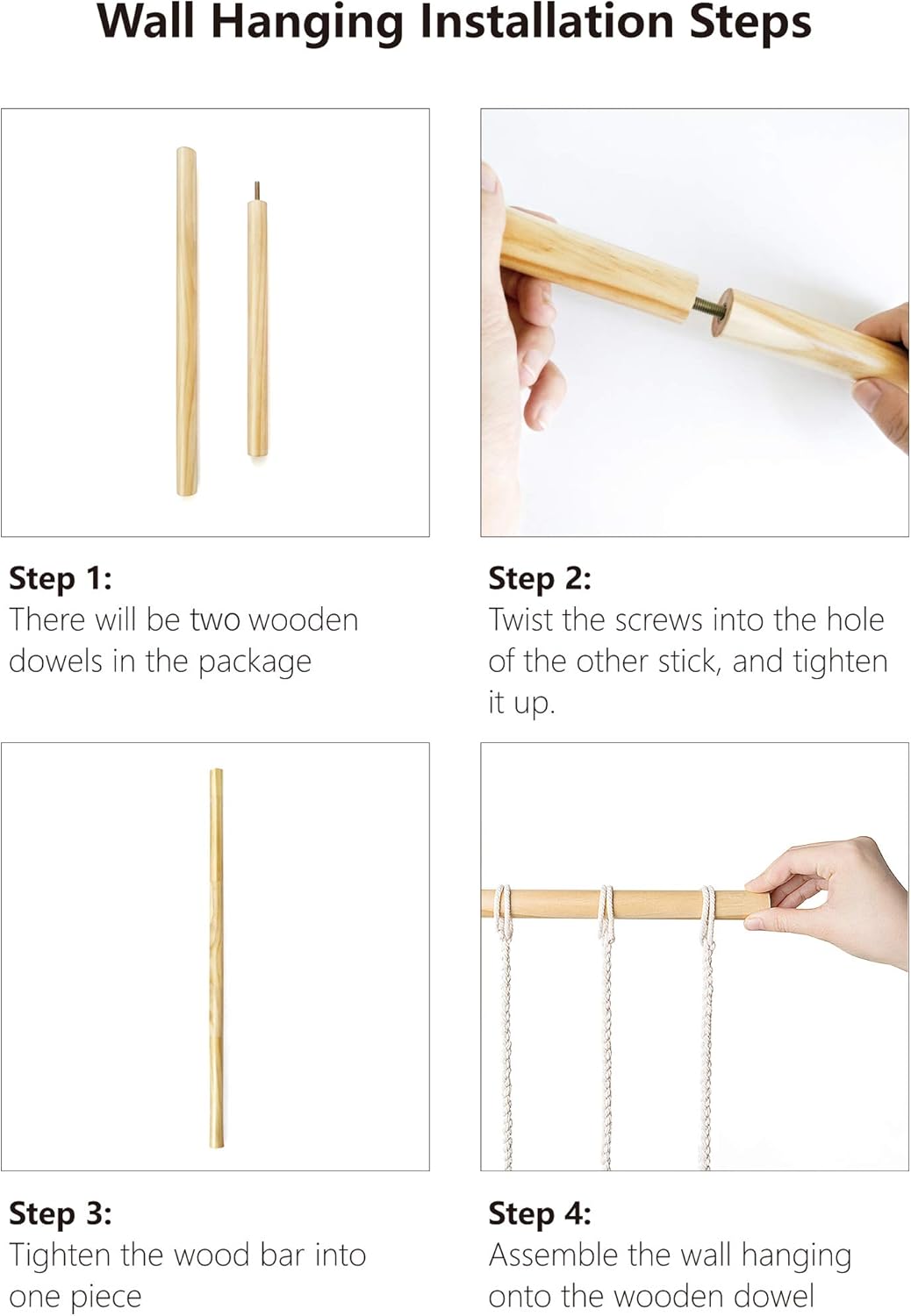 Wall Hanging Installation Steps

Step 1:
There will be two wooden dowels in the package

Step 2:
Twist the screws into the hole of the other stick, and tighten it up.

Step 3:
Tighten the wood bar into one piece

Step 4:
Assemble the wall hanging onto the wooden dowel