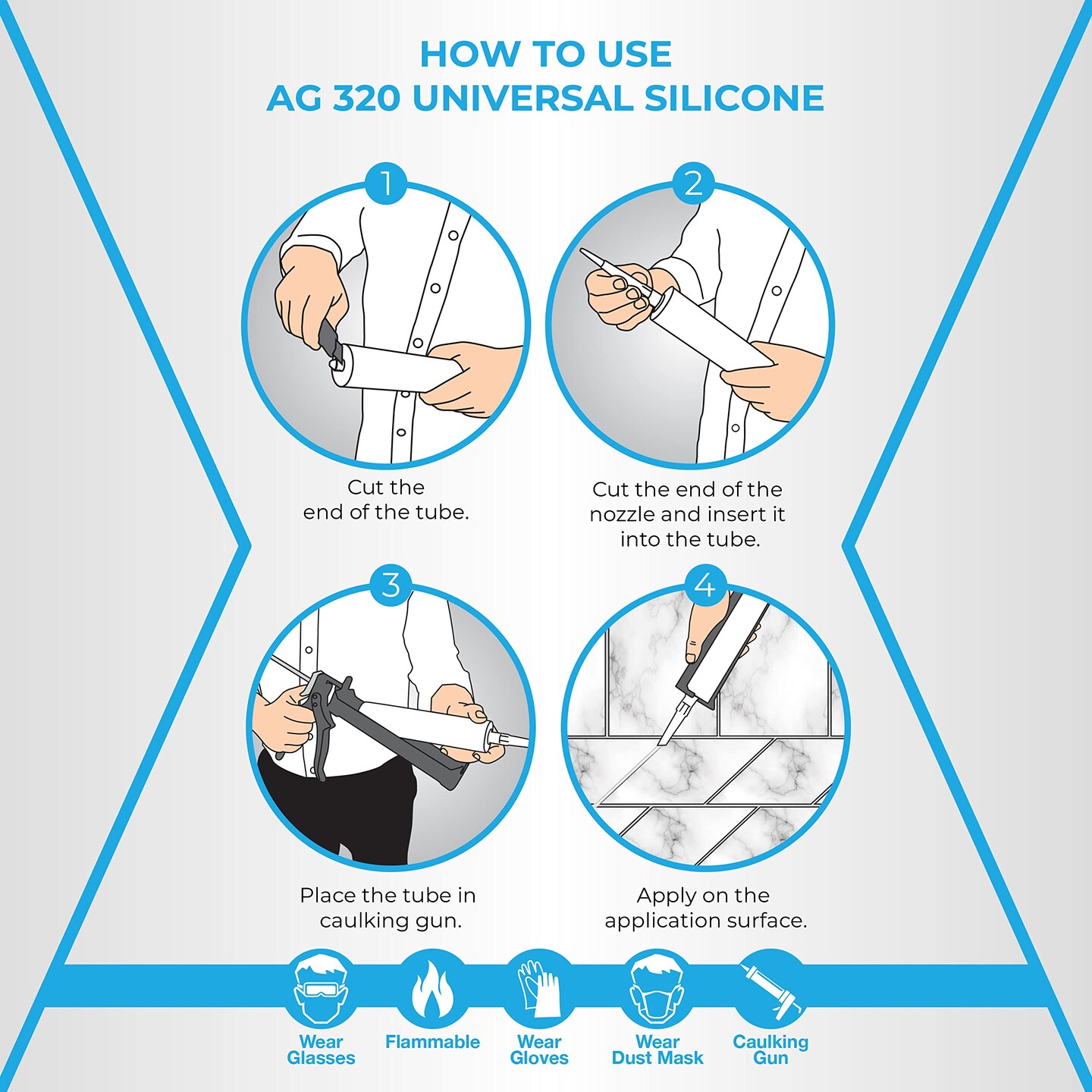 HOW TO USE
AG 320 UNIVERSAL SILICONE

1

Cut the end of the tube.

2

Cut the end of the nozzle and insert it into the tube.

3

Place the tube in caulking gun.

4

Apply on the application surface.

Wear Glasses

Flammable

Wear Gloves

Wear Dust Mask

Caulking Gun