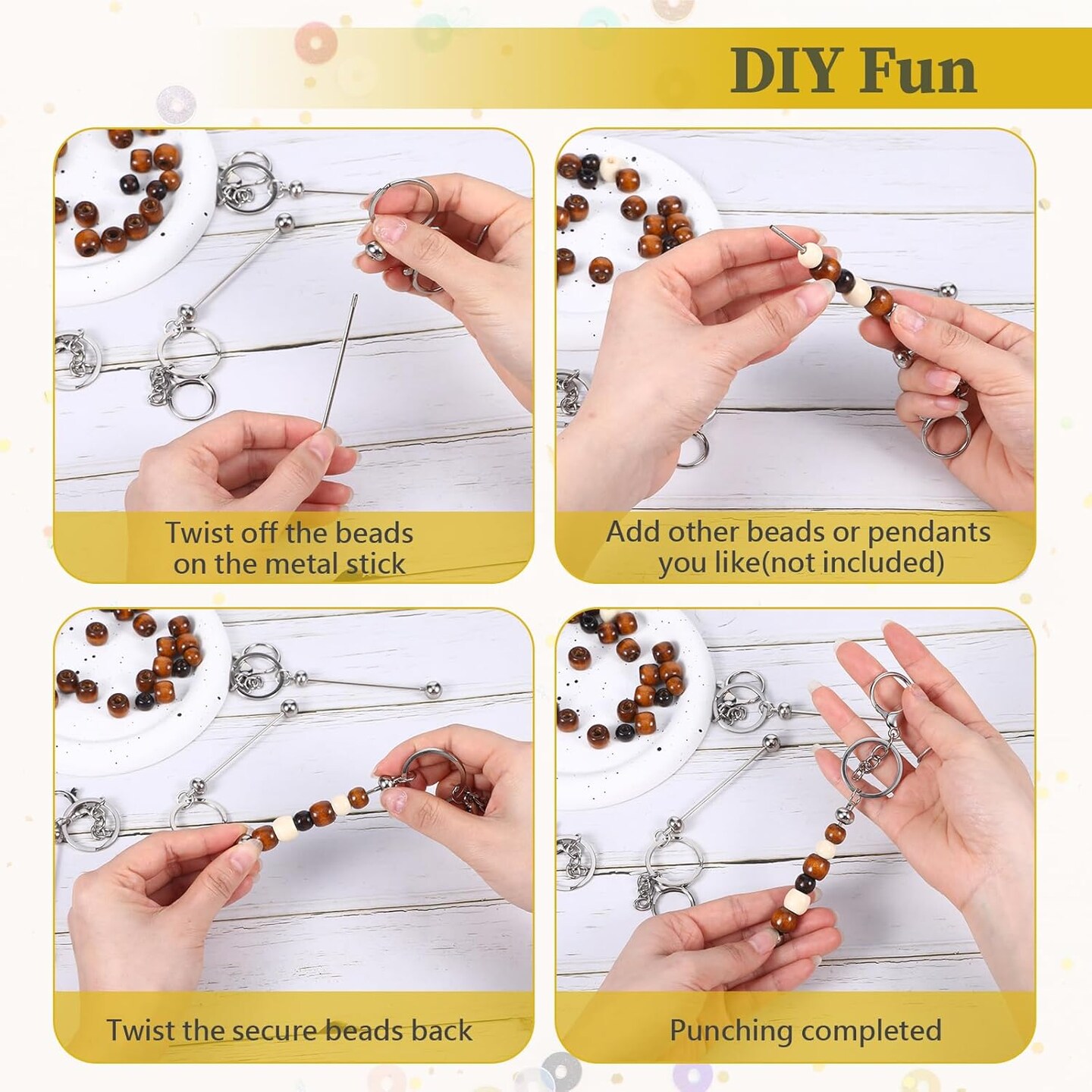 DIY Fun

Twist off the beads on the metal stick

Add other beads or pendants you like(not included)

Twist the secure beads back

Punching completed