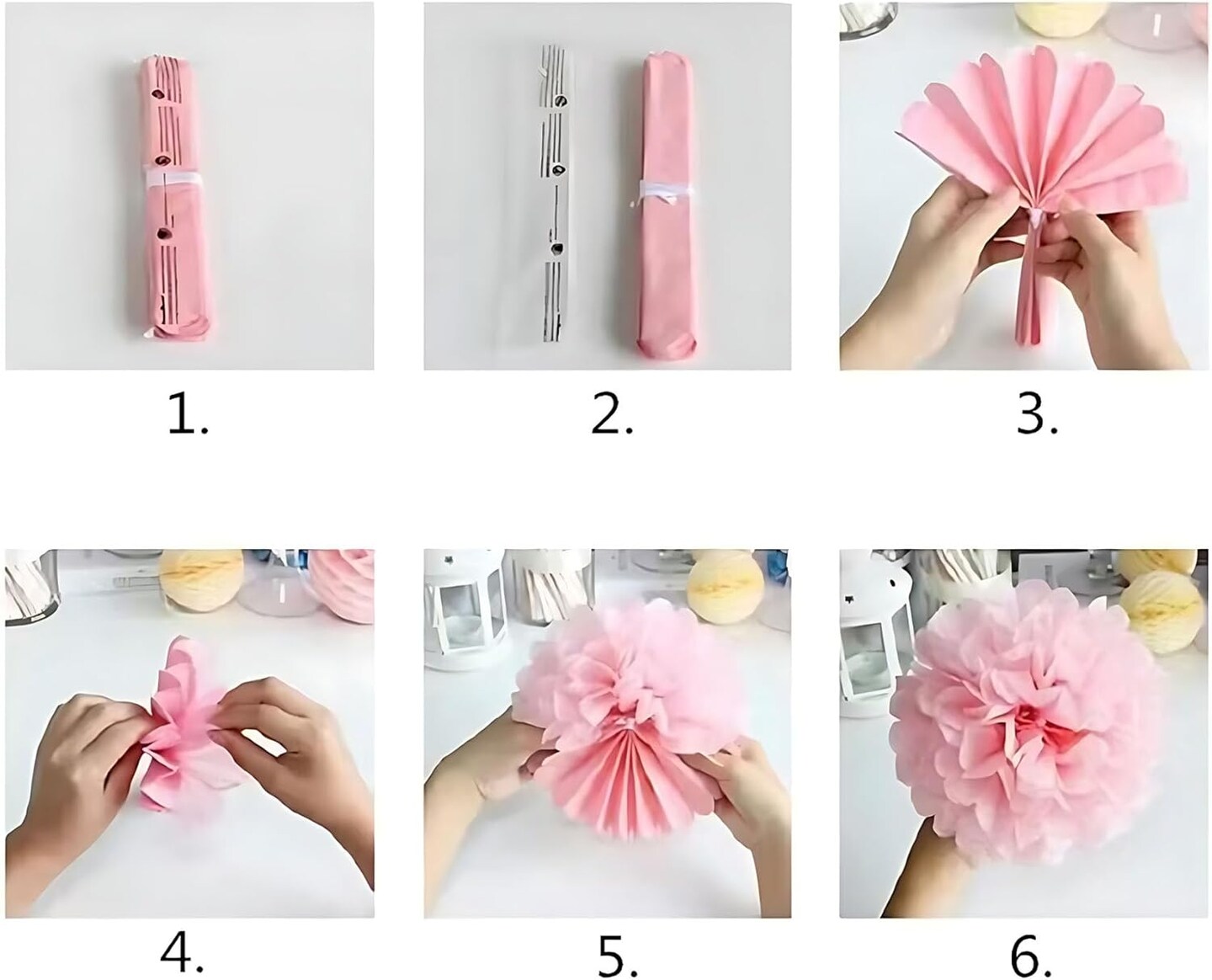 1.

2.

3.

4.

5.

6.