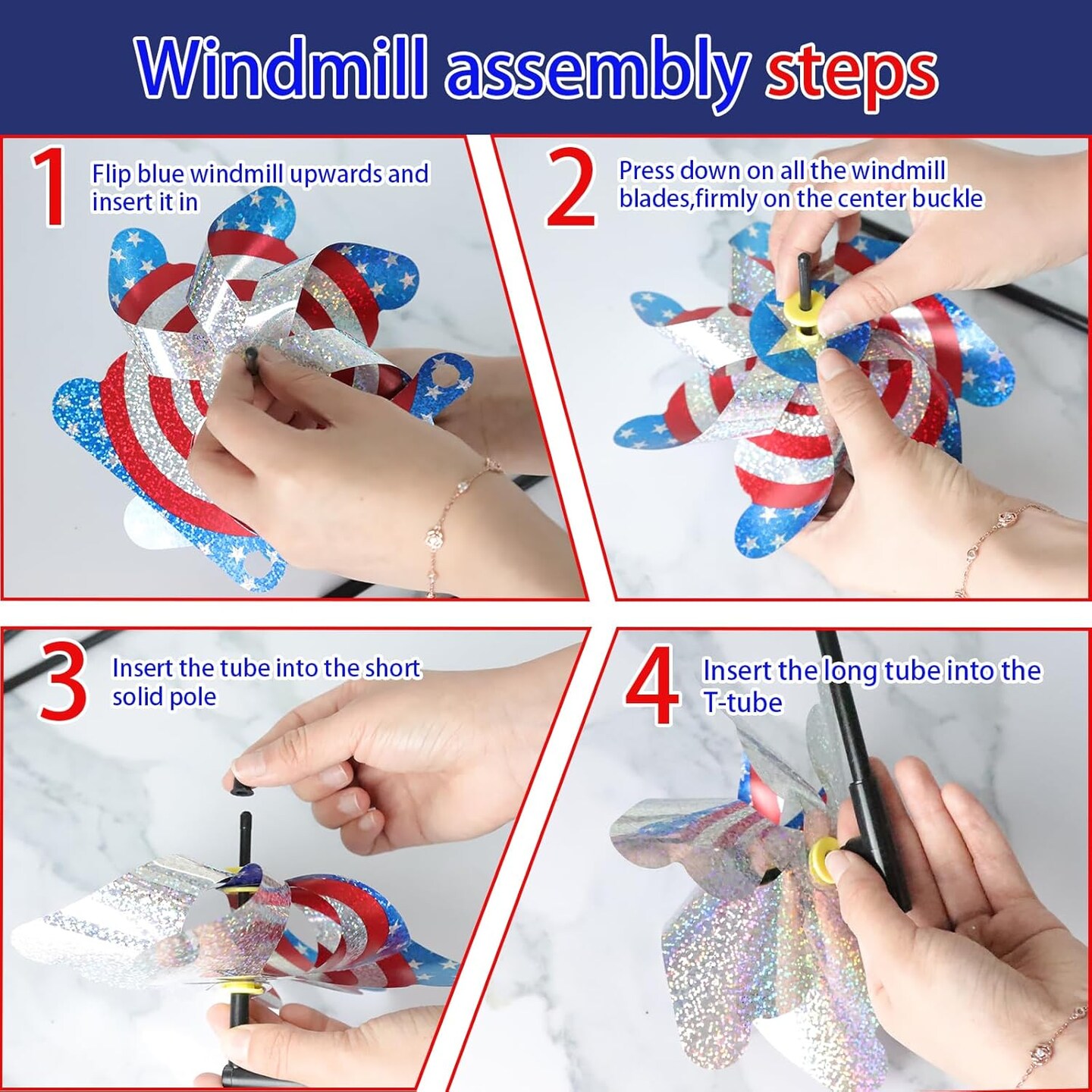 Windmill assembly steps

1 Flip blue windmill upwards and insert it in

2 Press down on all the windmill blades,firmly on the center buckle

3 Insert the tube into the short solid pole

4 Insert the long tube into the T-tube