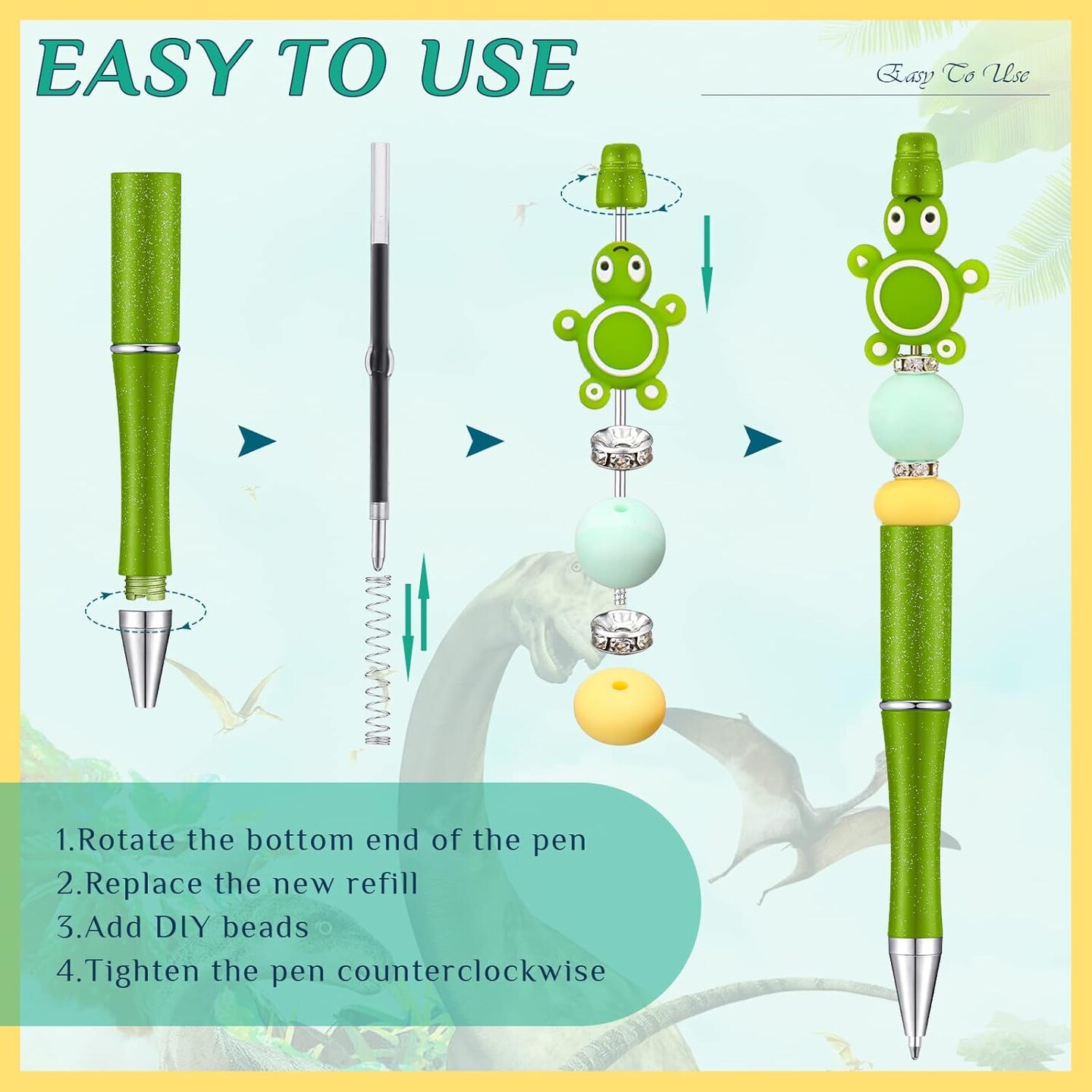 EASY TO USE

Easy To Use

1.Rotate the bottom end of the pen
2.Replace the new refill
3.Add DIY beads
4.Tighten the pen counterclockwise