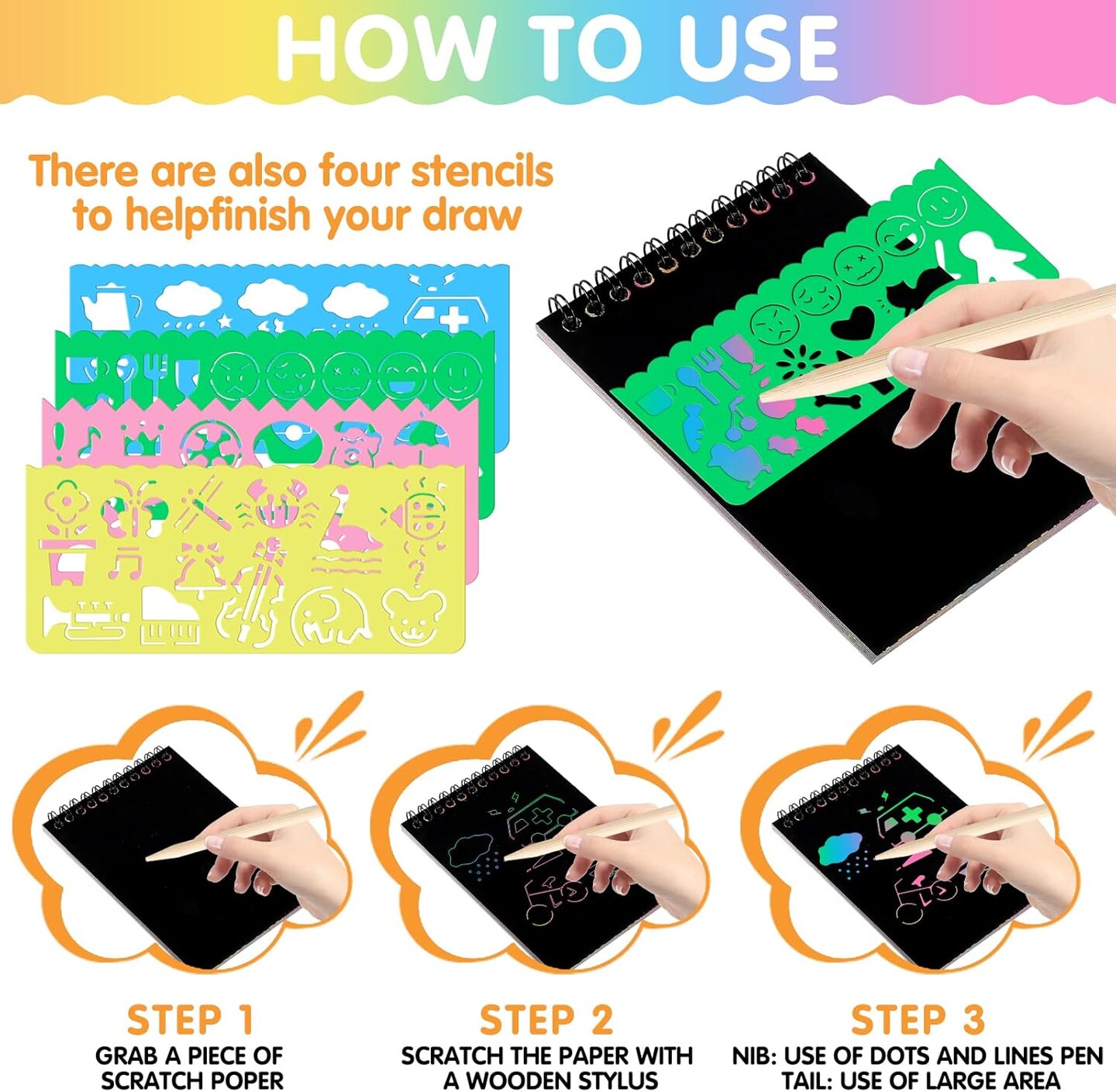 HOW TO USE

There are also four stencils to helpfinish your draw

STEP 1
GRAB A PIECE OF SCRATCH POPER

STEP 2
SCRATCH THE PAPER WITH A WOODEN STYLUS

STEP 3
NIB: USE OF DOTS AND LINES PEN
TAIL: USE OF LARGE AREA