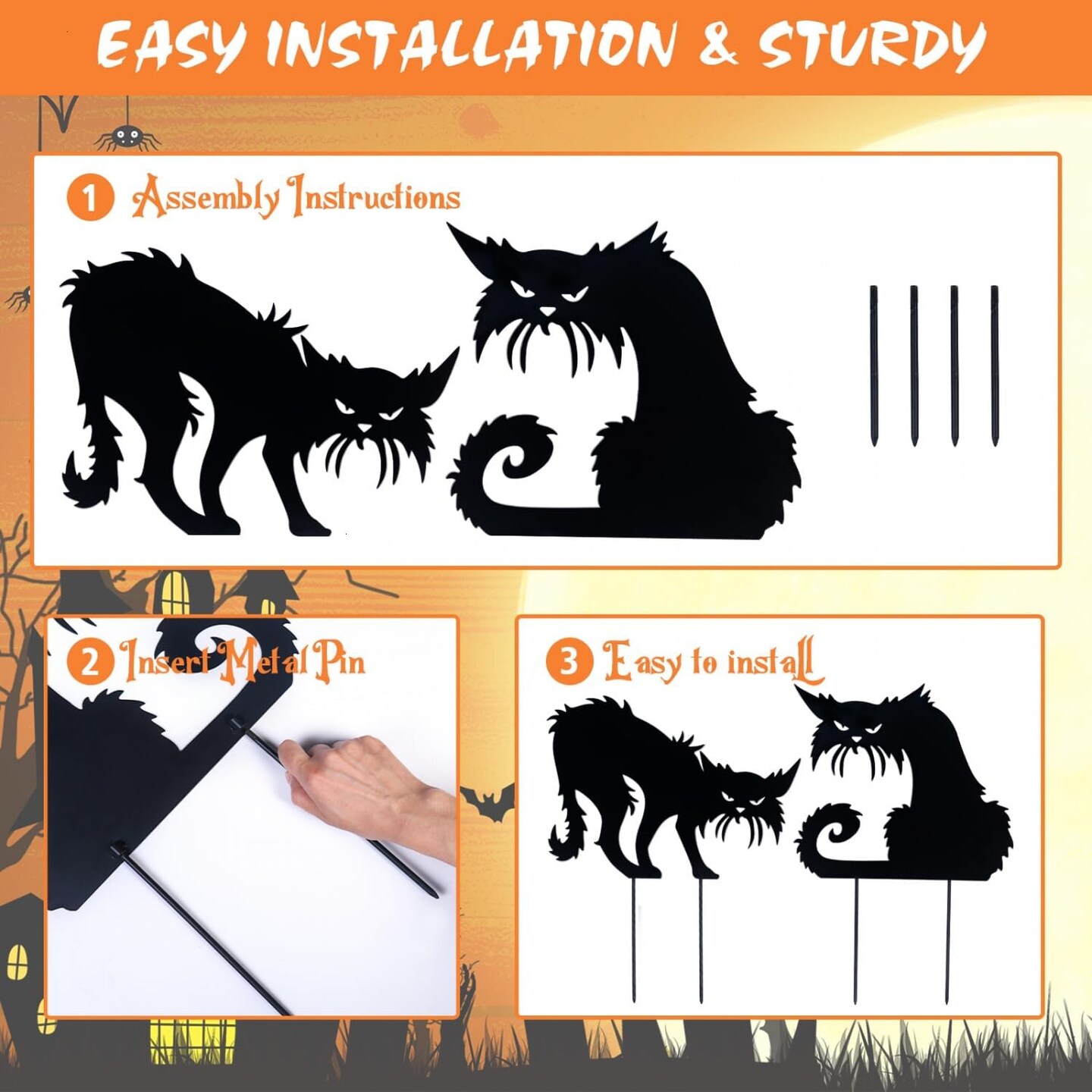 EASY INSTALLATION & STURDY

1 Assembly Instructions

2 Insert Metal Pin

3 Easy to install