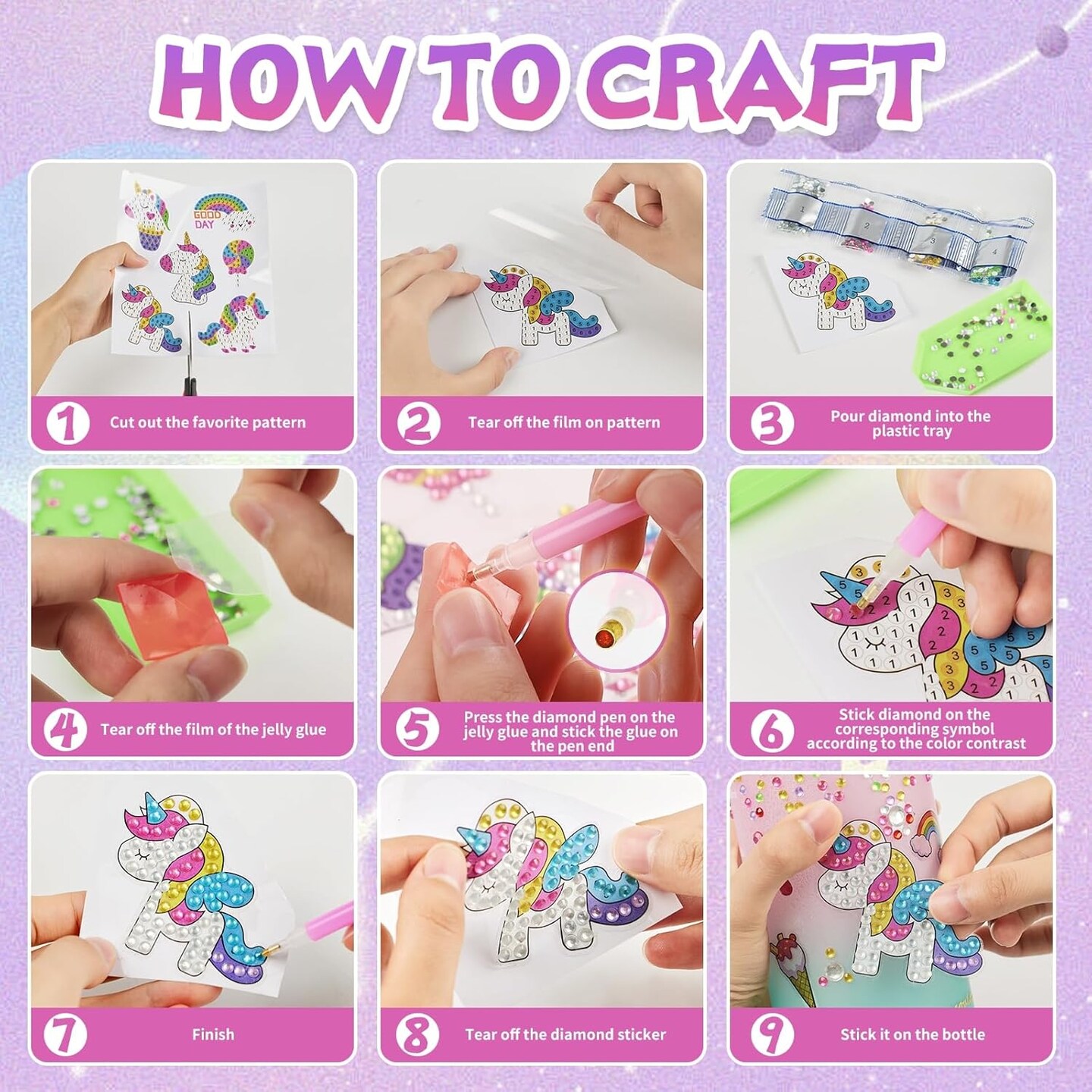 HOW TO CRAFT

GOOD DAY

1 Cut out the favorite pattern

2 Tear off the film on pattern

1 2 3 4

3 Pour diamond into the plastic tray

4 Tear off the film of the jelly glue

5 Press the diamond pen on the jelly glue and stick the glue on the pen end

6 Stick diamond on the corresponding symbol according to the color contrast

7 Finish

8 Tear off the diamond sticker

9 Stick it on the bottle