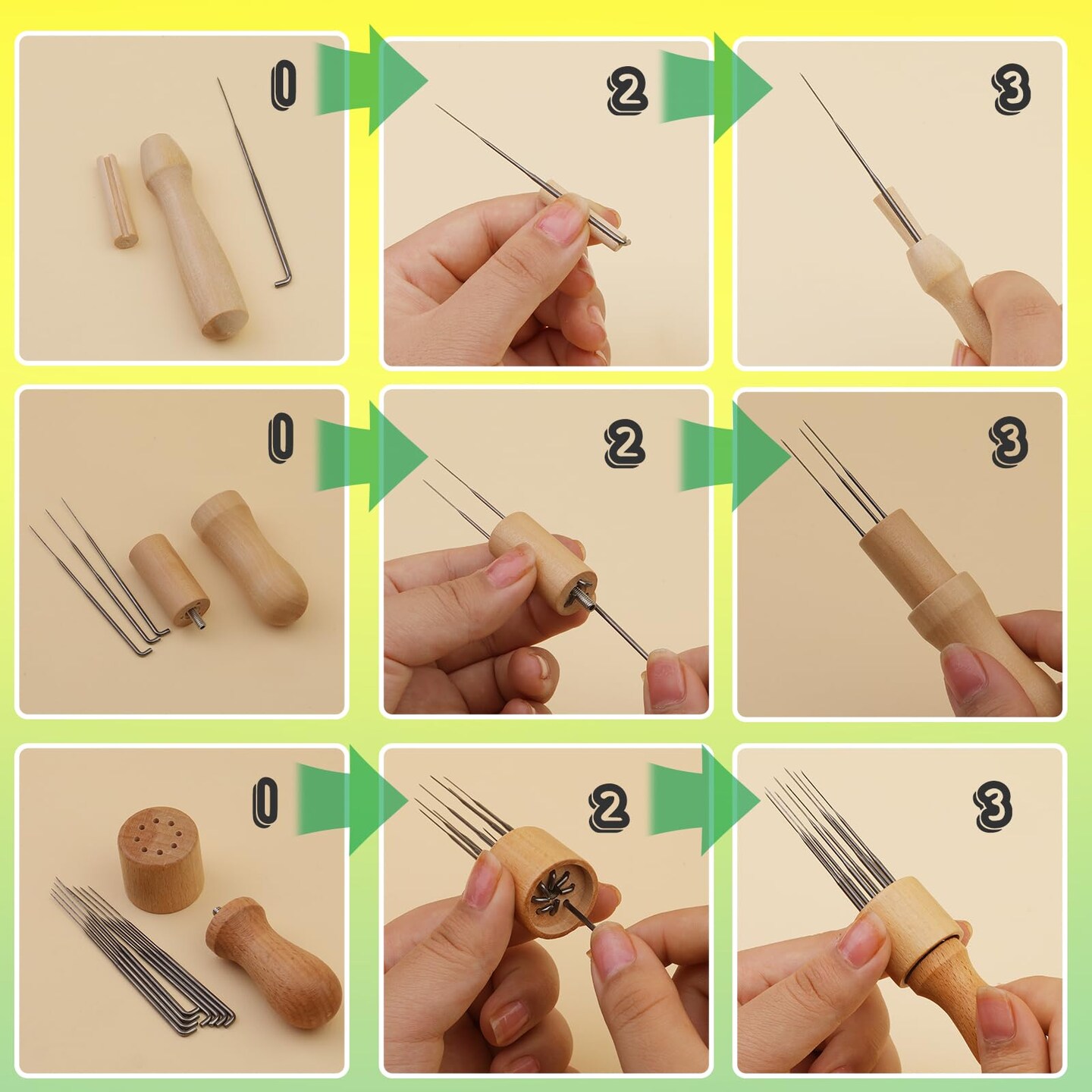 1
2
3
1
2
3
1
2
3