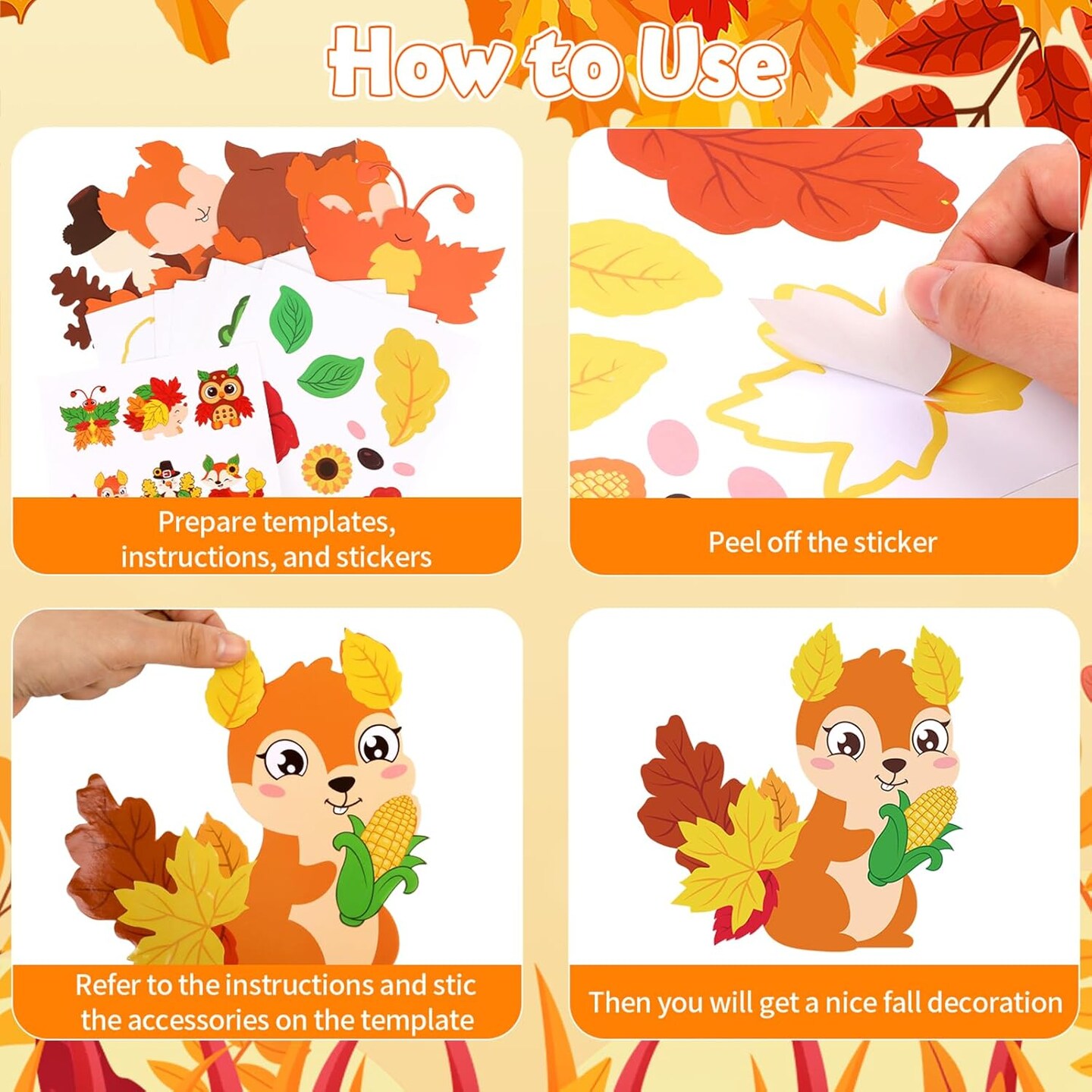 How to Use

Prepare templates, instructions, and stickers

Peel off the sticker

Refer to the instructions and stic the accessories on the template

Then you will get a nice fall decoration