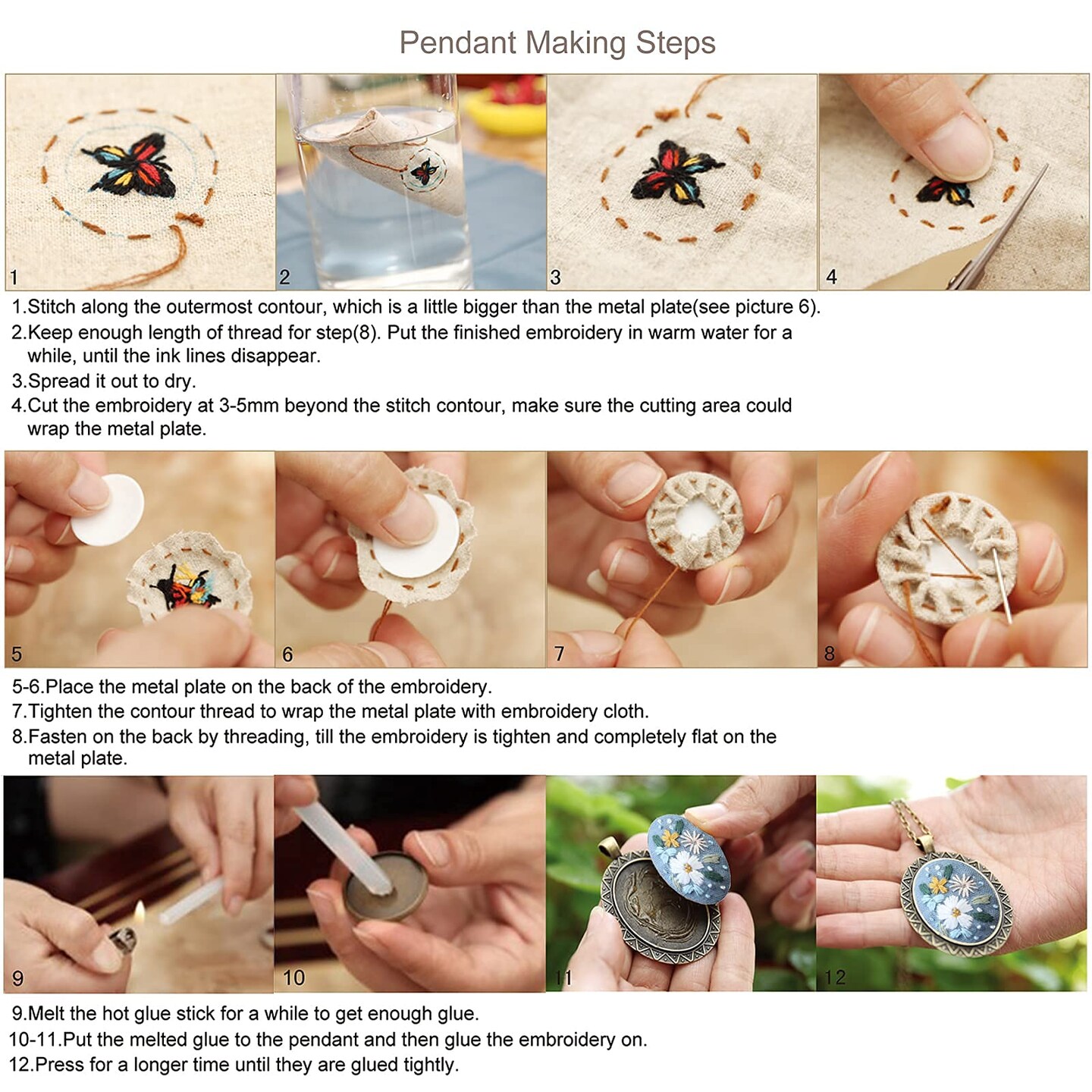 Pendant Making Steps

1

2

3

4

1.Stitch along the outermost contour, which is a little bigger than the metal plate(see picture 6).
2.Keep enough length of thread for step(8). Put the finished embroidery in warm water for a while, until the ink lines disappear.
3.Spread it out to dry.
4.Cut the embroidery at 3-5mm beyond the stitch contour, make sure the cutting area could wrap the metal plate.

5

6

7

8

5-6.Place the metal plate on the back of the embroidery.
7.Tighten the contour thread to wrap the metal plate with embroidery cloth.
8.Fasten on the back by threading, till the embroidery is tighten and completely flat on the metal plate.

9

10

11

12

9.Melt the hot glue stick for a while to get enough glue.
10-11.Put the melted glue to the pendant and then glue the embroidery on.
12.Press for a longer time until they are glued tightly.