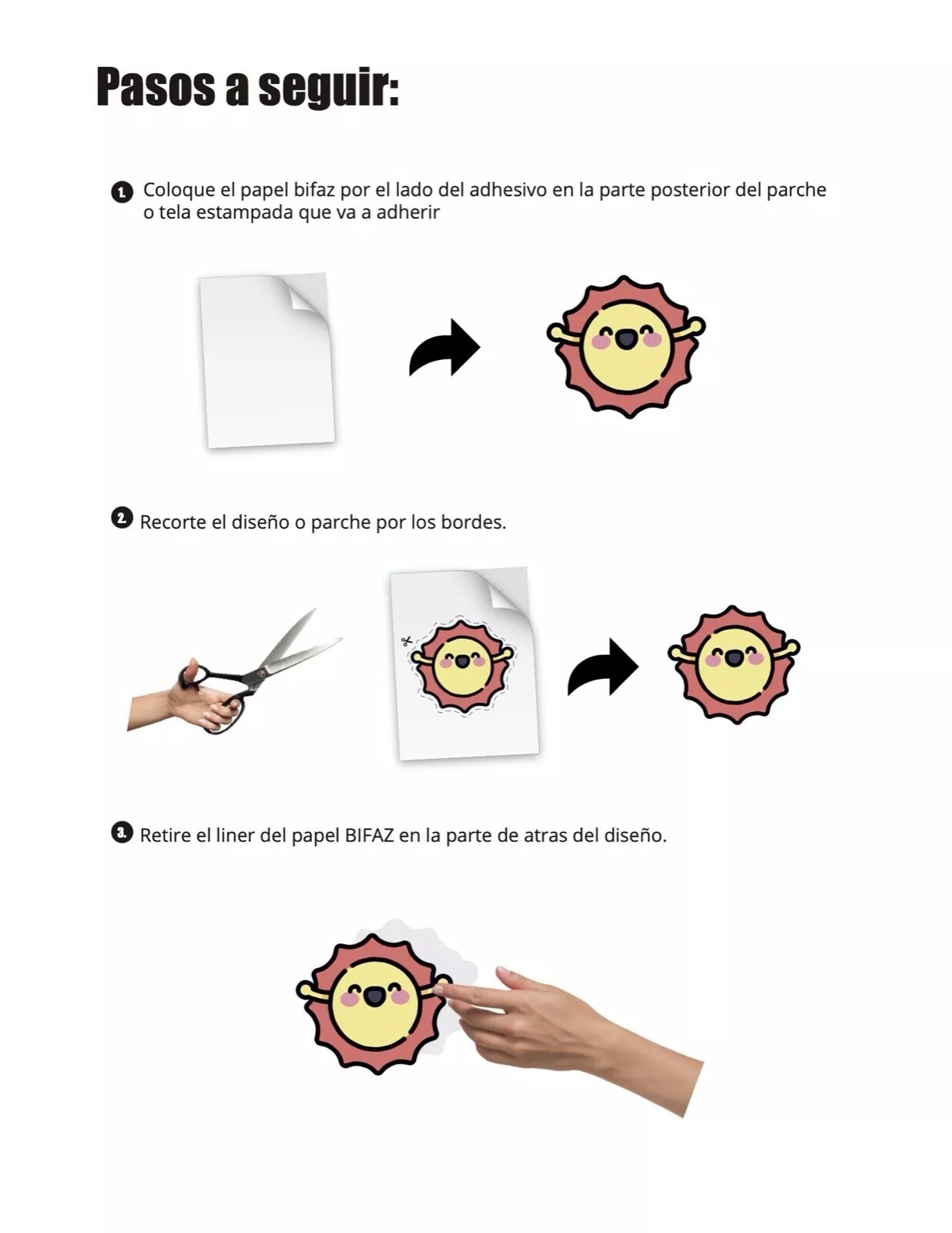 Pasos a seguir:

1. Coloque el papel bifaz por el lado del adhesivo en la parte posterior del parche o tela estampada que va a adherir

2. Recorte el diseño o parche por los bordes.

3. Retire el liner del papel BIFAZ en la parte de atras del diseño.