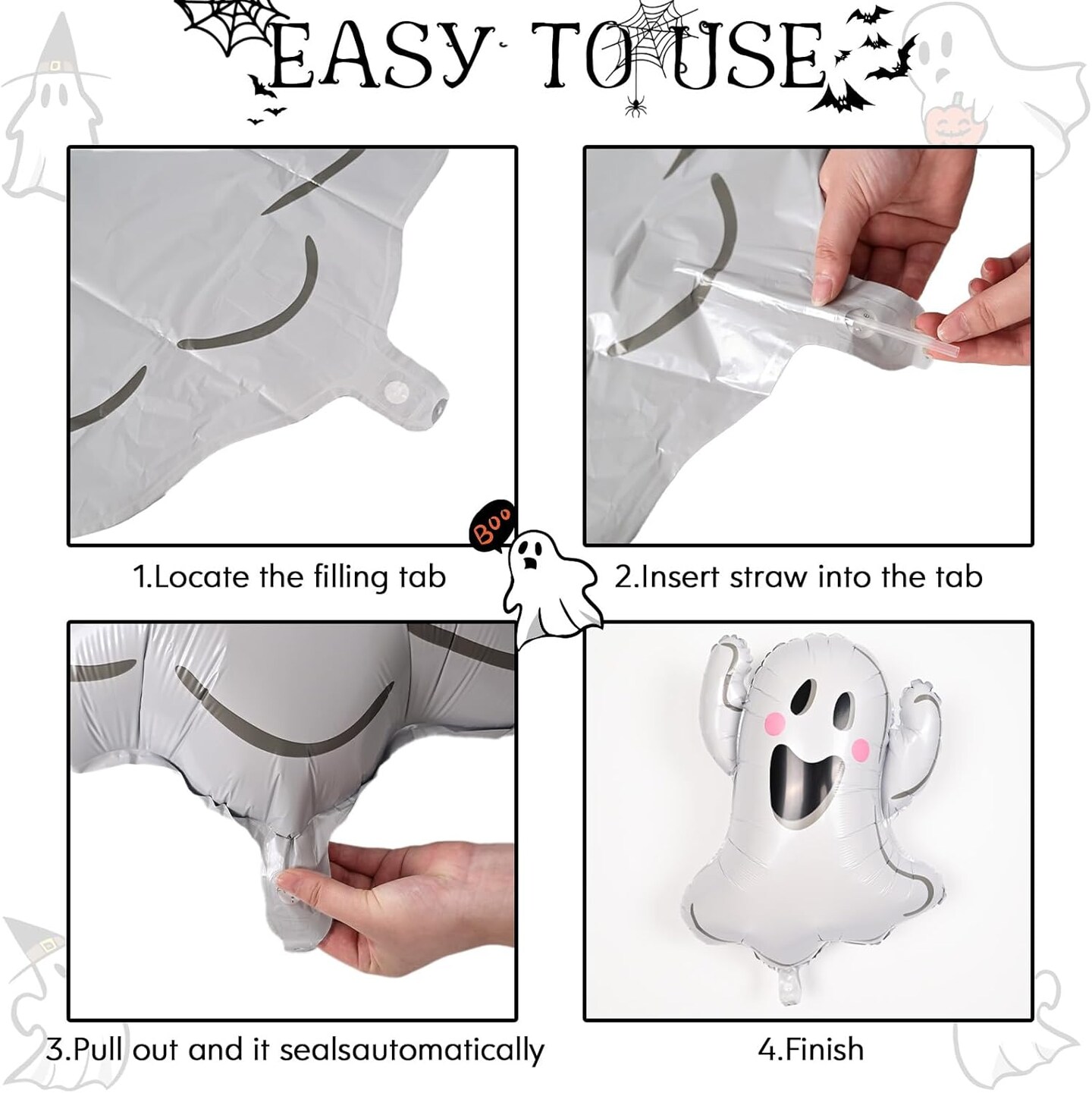 EASY TO USE

1.Locate the filling tab

Boo

2.Insert straw into the tab

3.Pull out and it sealsautomatically

4.Finish