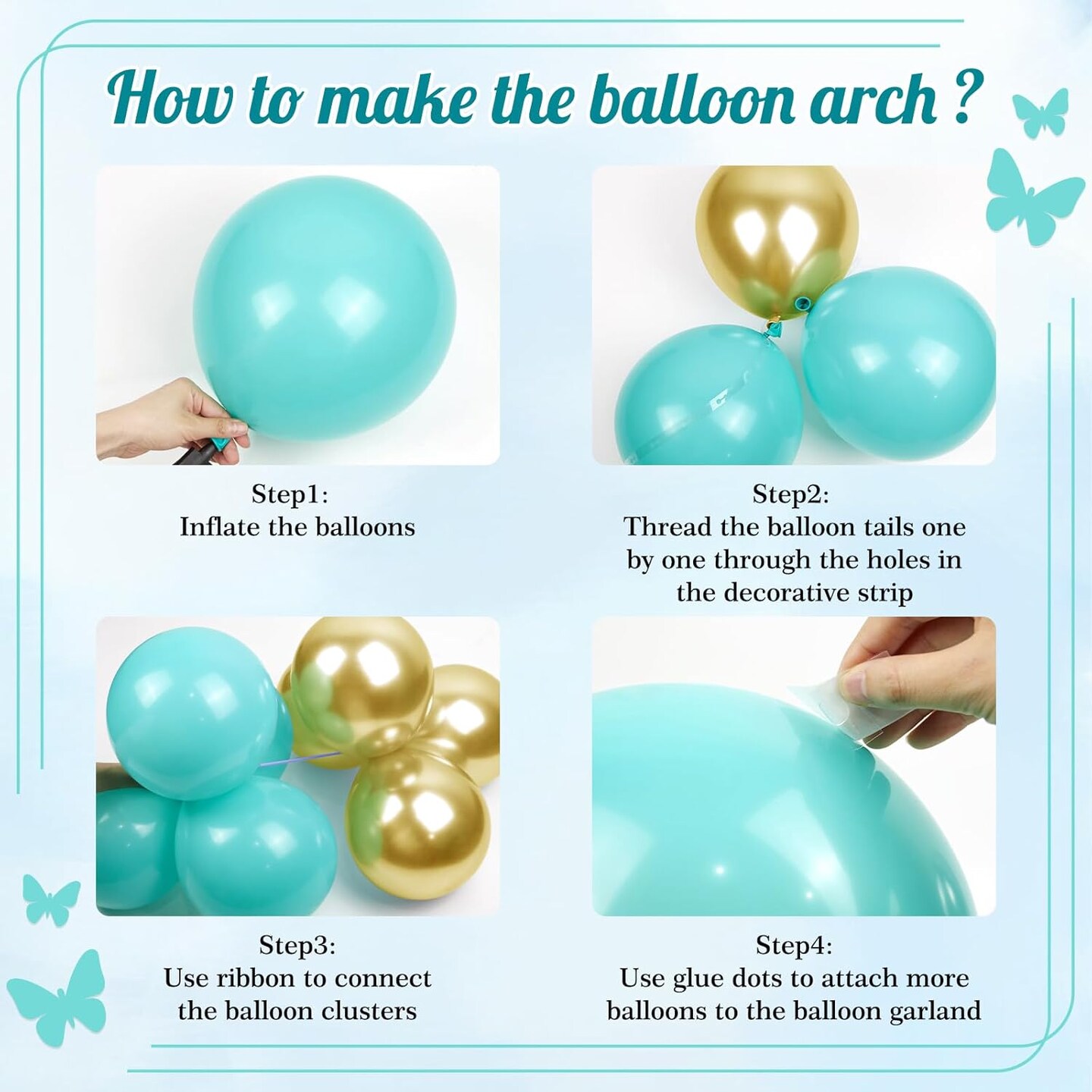 How to make the balloon arch ?

Step1:
Inflate the balloons

Step2:
Thread the balloon tails one by one through the holes in the decorative strip

Step3:
Use ribbon to connect the balloon clusters

Step4:
Use glue dots to attach more balloons to the balloon garland