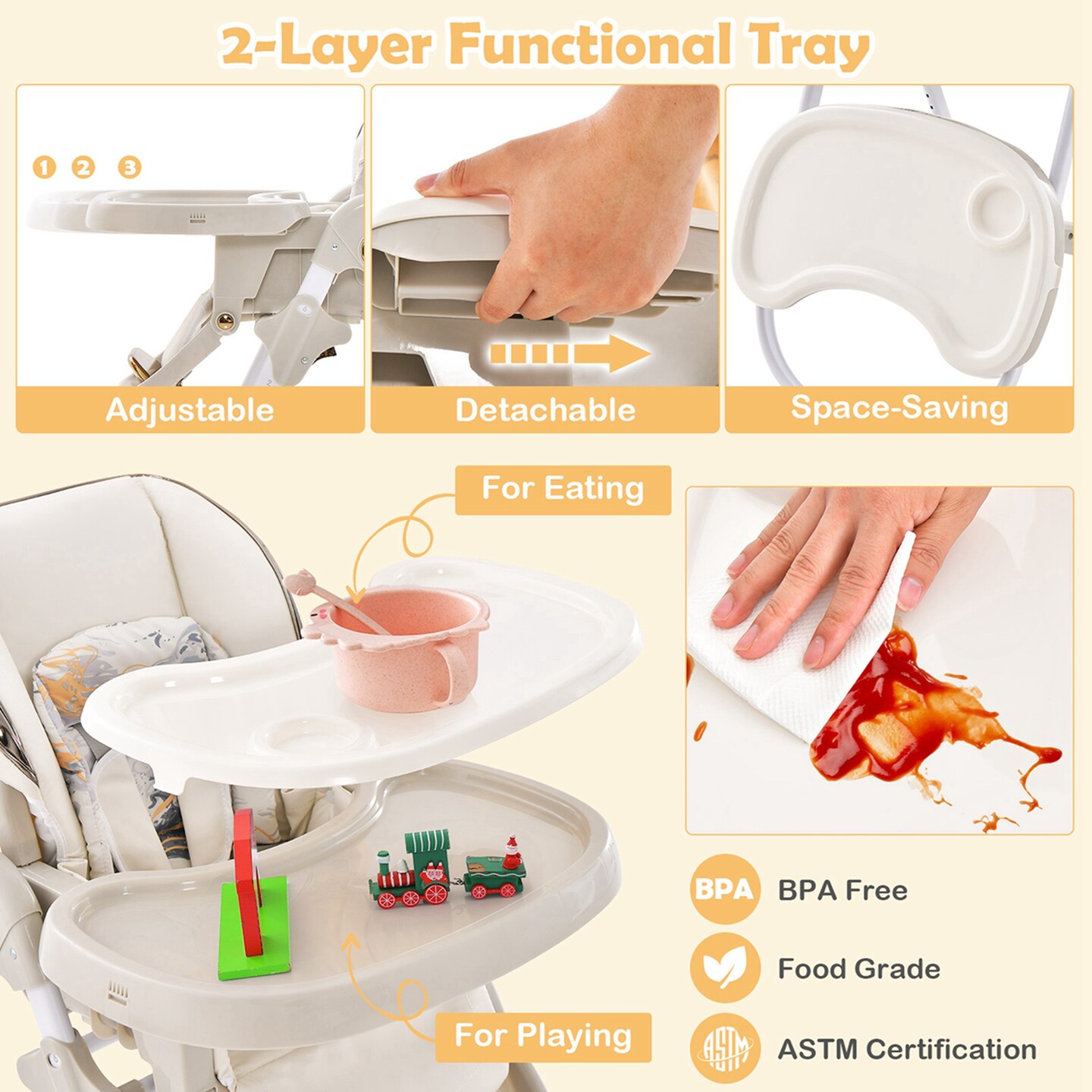 2-Layer Functional Tray

1 2 3

Adjustable

Detachable

Space-Saving

For Eating

For Playing

BPA BPA Free

Food Grade

ASTM ASTM Certification