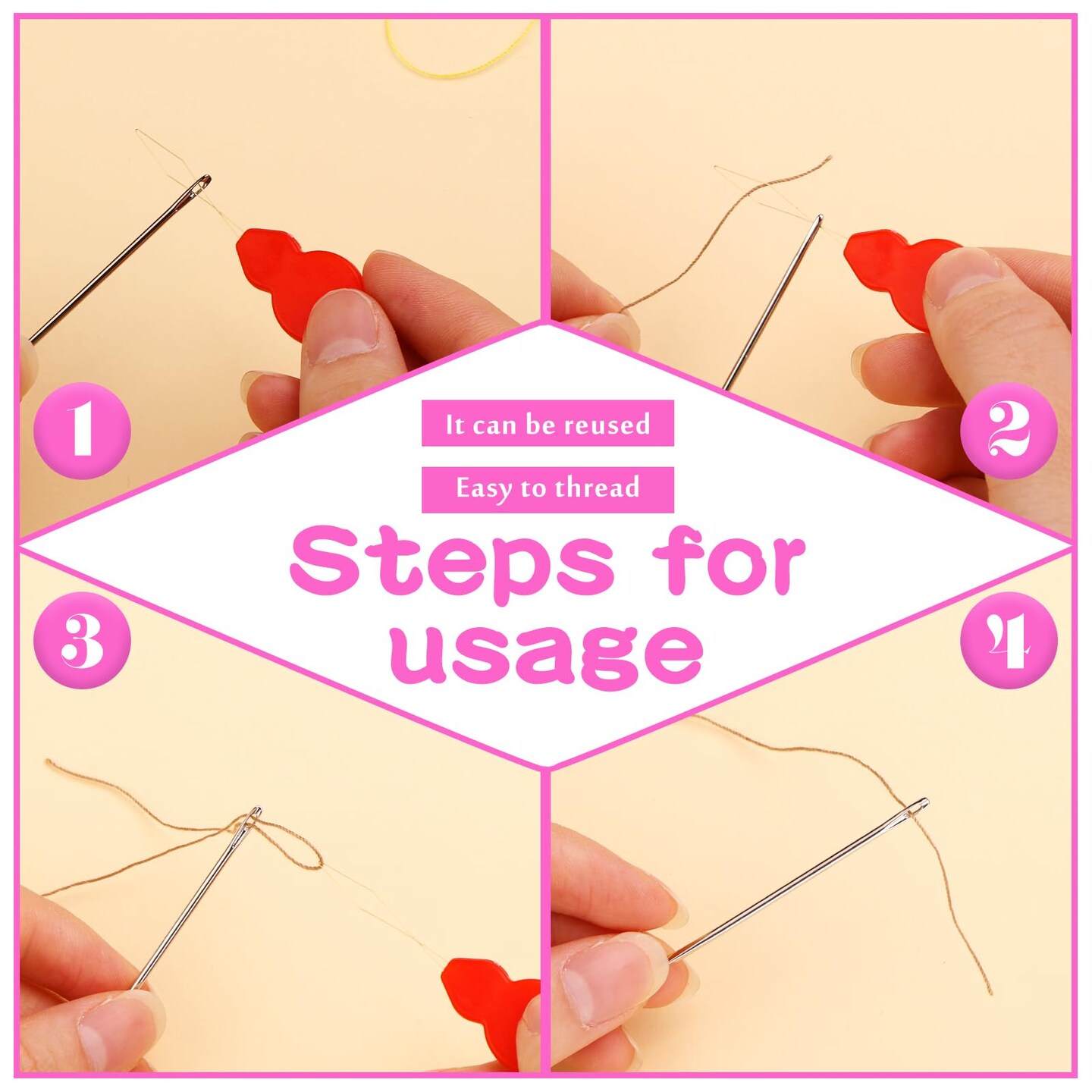 1

2

It can be reused

Easy to thread

Steps for usage

3

4