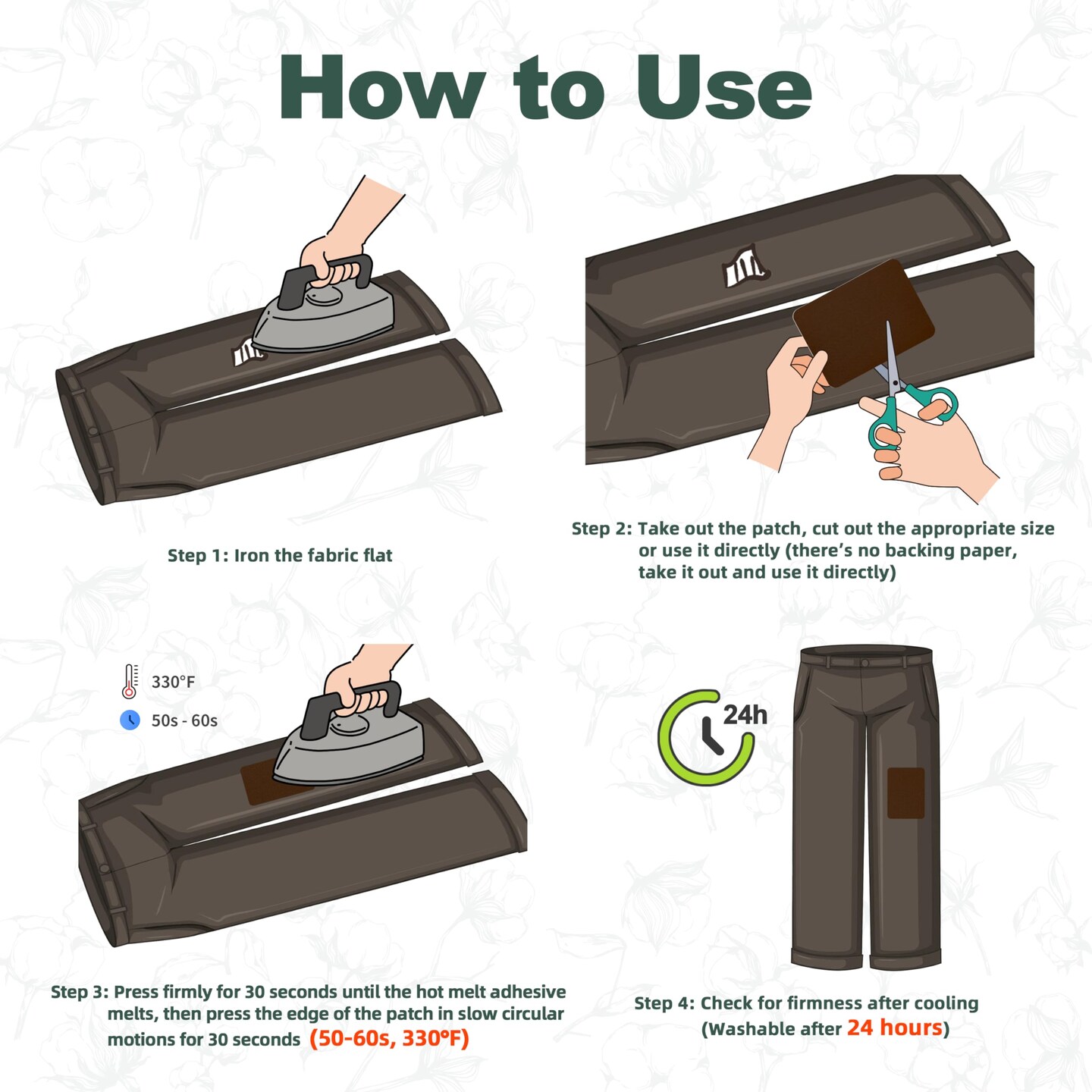 How to Use

Step 1: Iron the fabric flat

Step 2: Take out the patch, cut out the appropriate size or use it directly (there's no backing paper, take it out and use it directly)

330°F

50s - 60s

Step 3: Press firmly for 30 seconds until the hot melt adhesive melts, then press the edge of the patch in slow circular motions for 30 seconds (50-60s, 330°F)

24h

Step 4: Check for firmness after cooling (Washable after 24 hours)