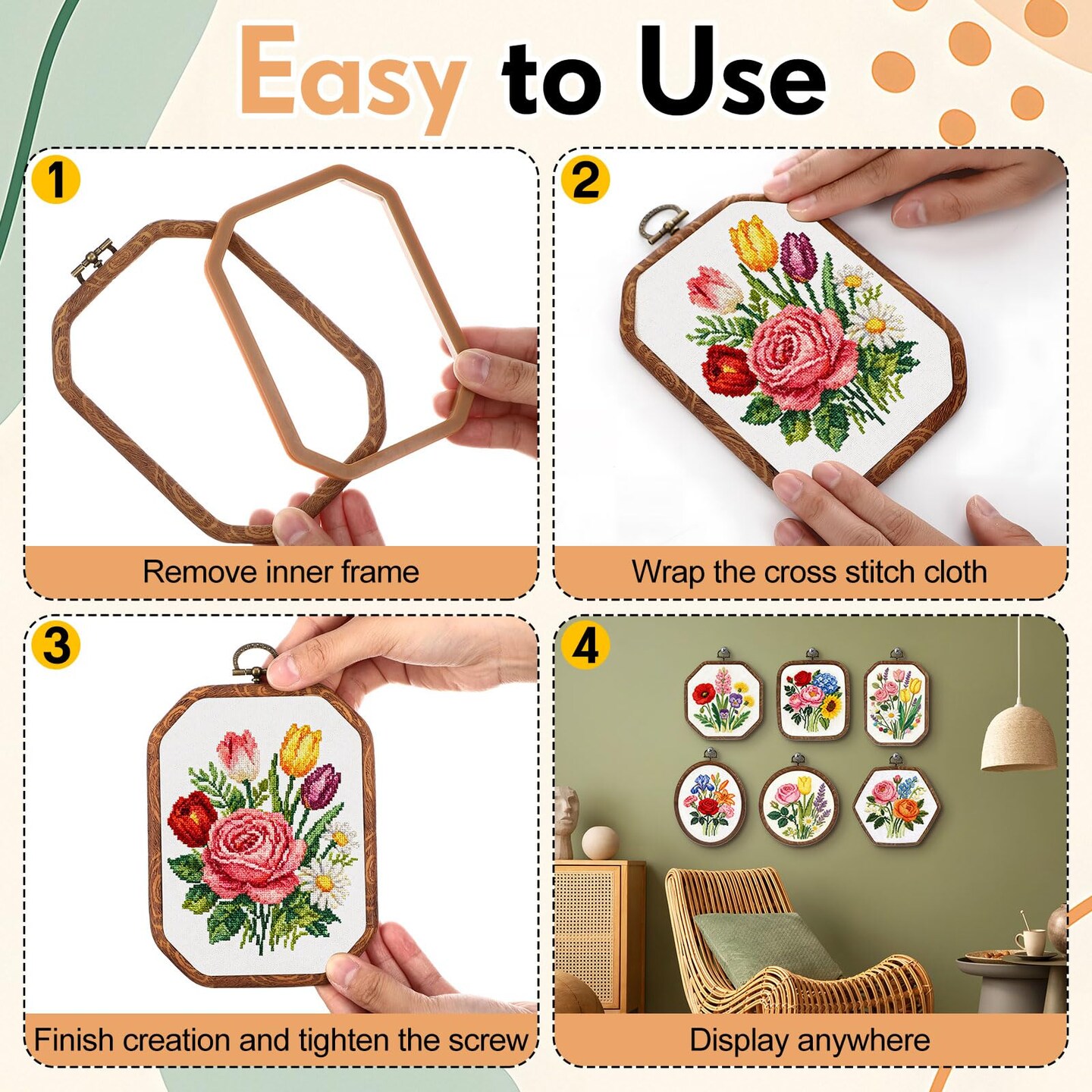 Easy to Use

1

Remove inner frame

2

Wrap the cross stitch cloth

3

Finish creation and tighten the screw

4

Display anywhere