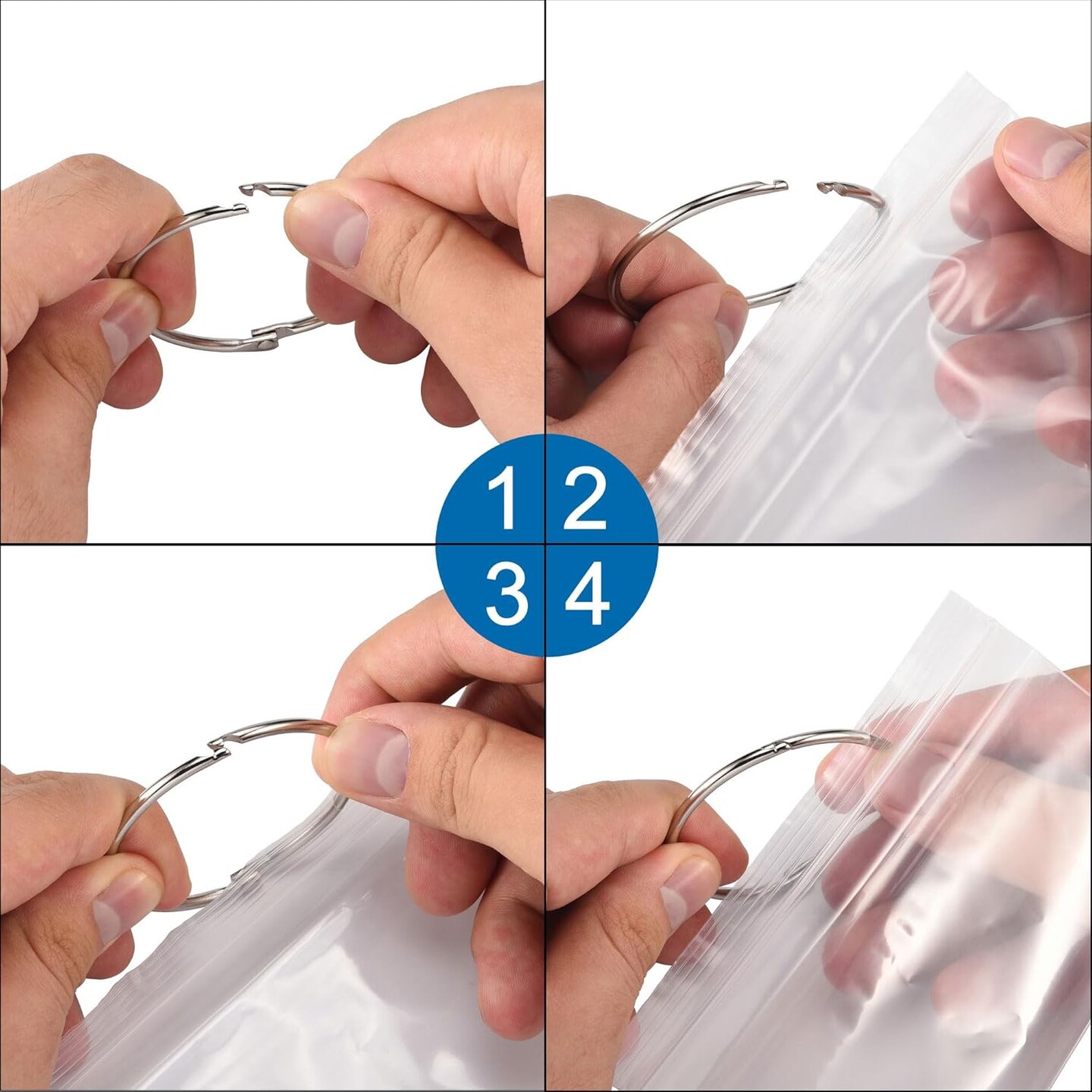 1 2
3 4