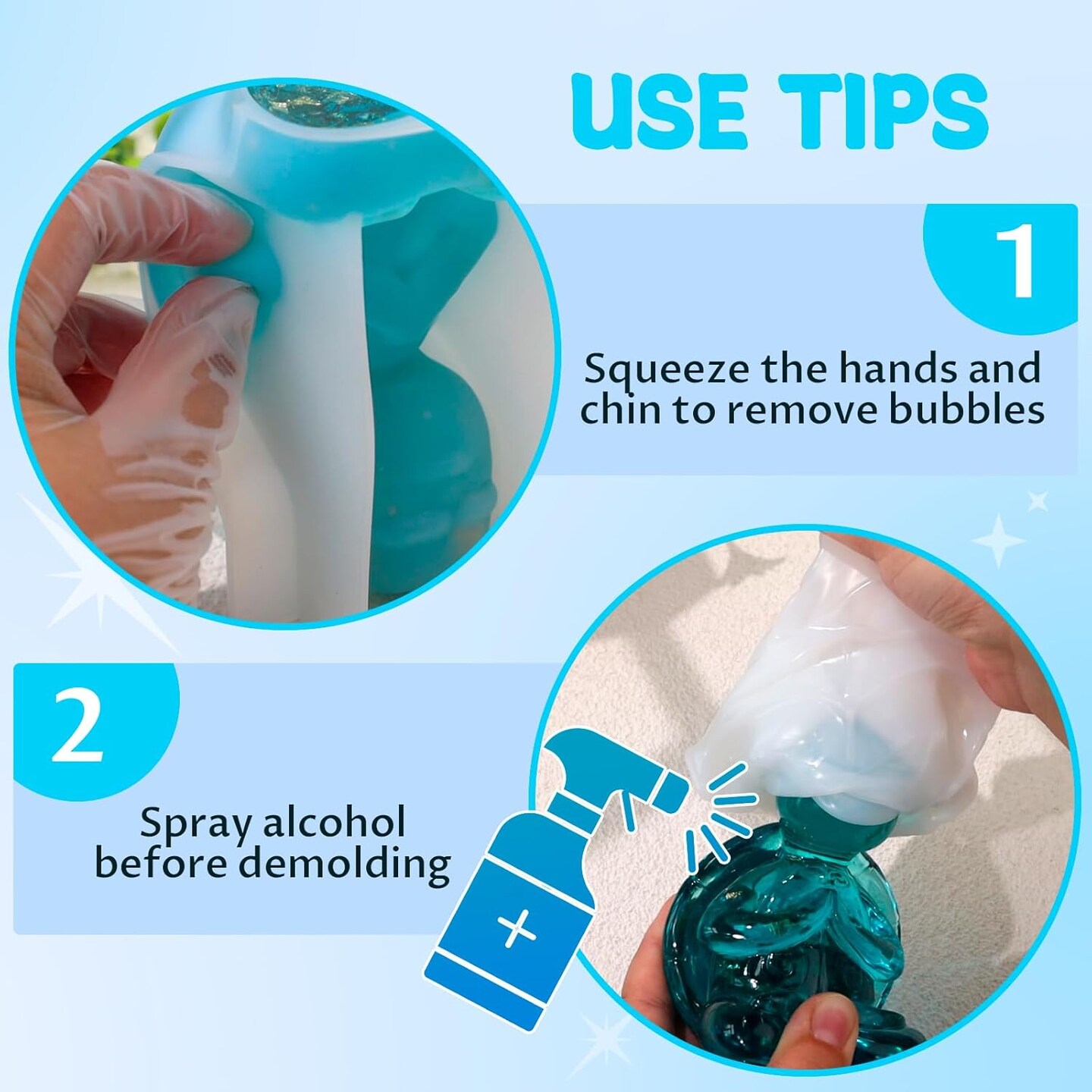 USE TIPS

1

Squeeze the hands and chin to remove bubbles

2

Spray alcohol before demolding