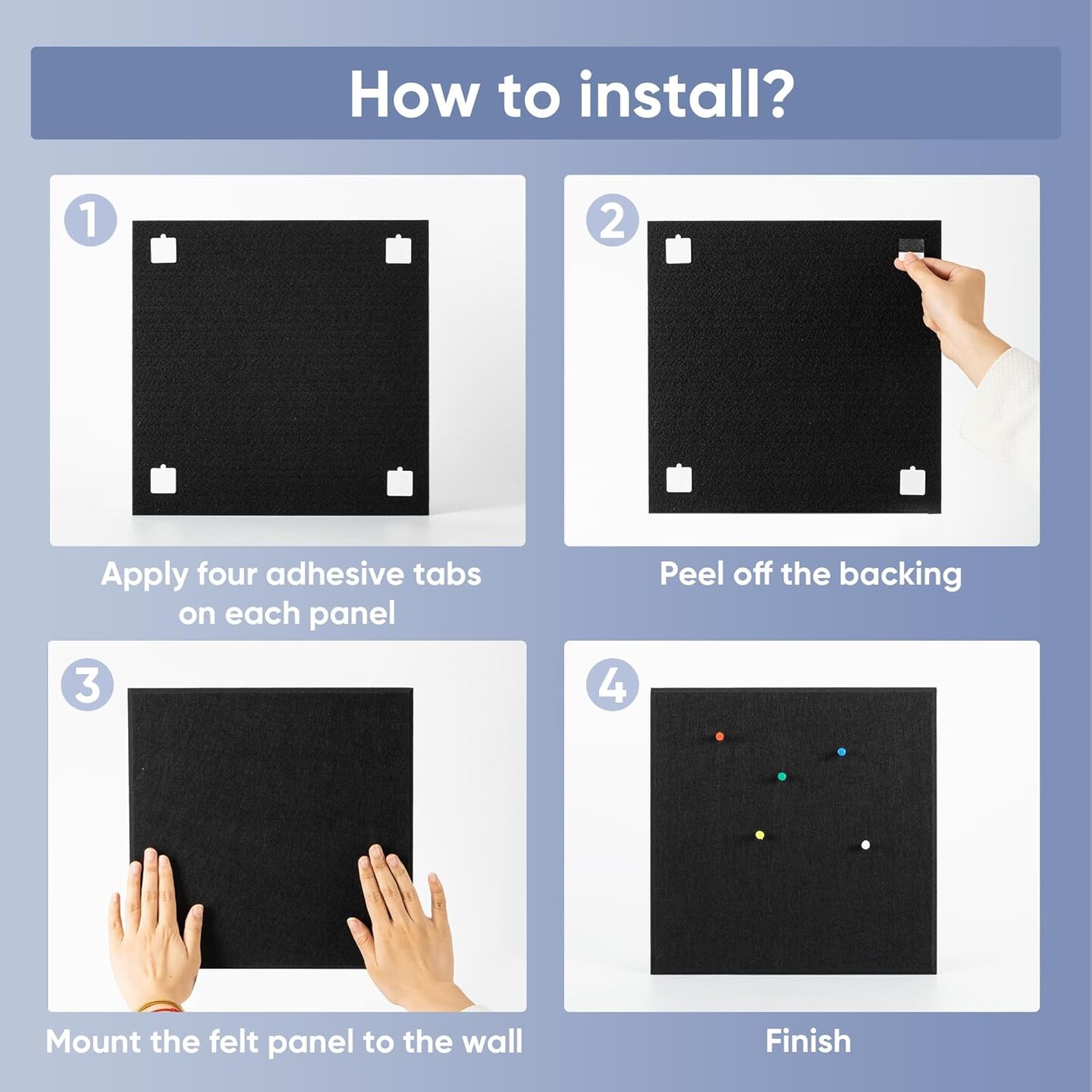 How to install?

1

Apply four adhesive tabs on each panel

2

Peel off the backing

3

Mount the felt panel to the wall

4

Finish