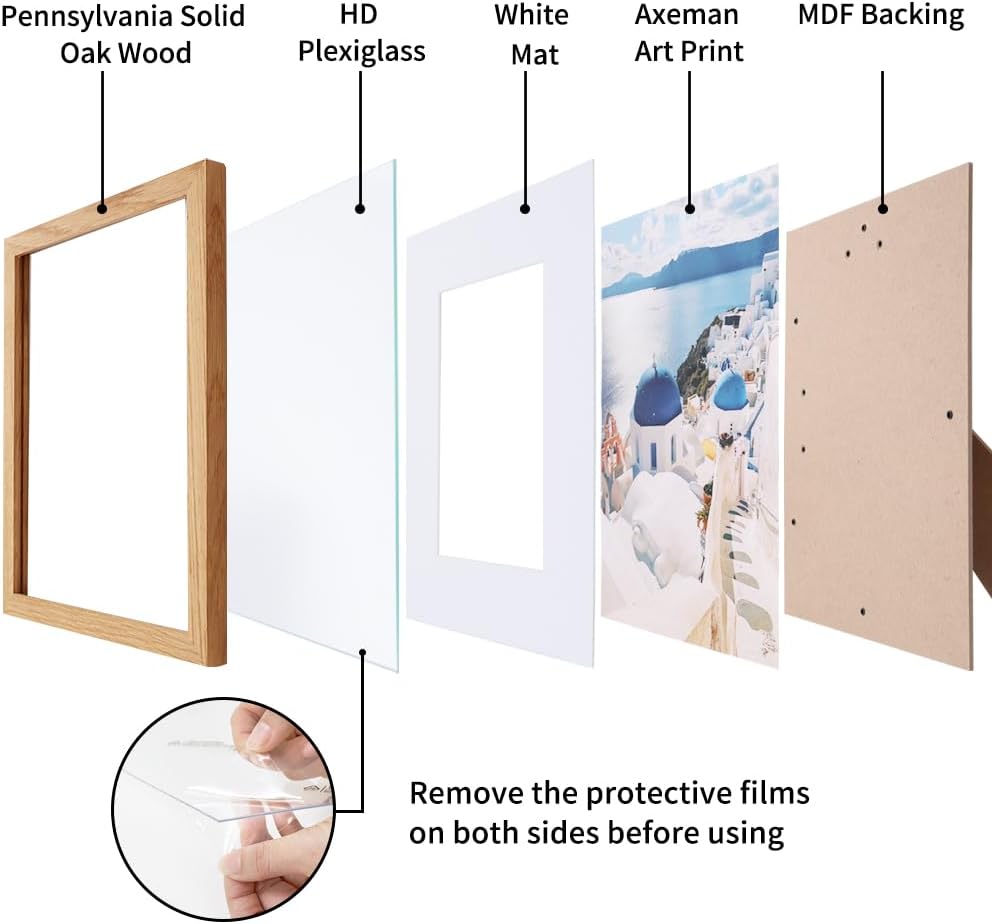 Pennsylvania Solid Oak Wood

HD Plexiglass

White Mat

Axeman Art Print

MDF Backing

Remove the protective films on both sides before using