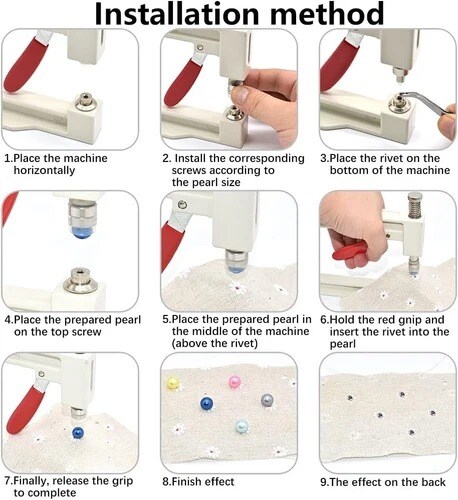 Installation method

1.Place the machine horizontally

2. Install the corresponding screws according to the pearl size

3.Place the rivet on the bottom of the machine

4.Place the prepared pearl on the top screw

5.Place the prepared pearl in the middle of the machine (above the rivet)

6.Hold the red gnip and insert the rivet into the pearl

7.Finally, release the grip to complete

8.Finish effect

9.The effect on the back