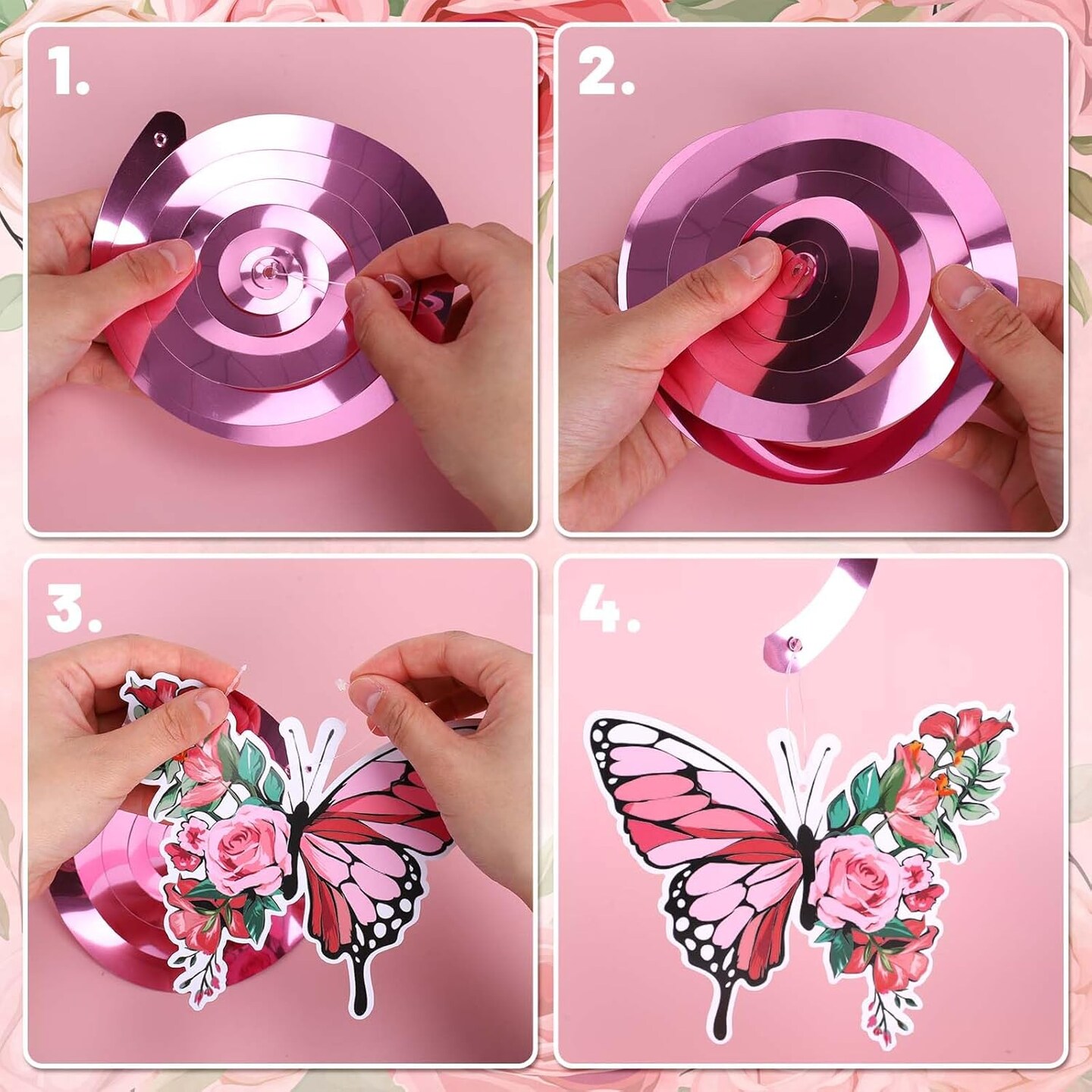 1.

2.

3.

4.