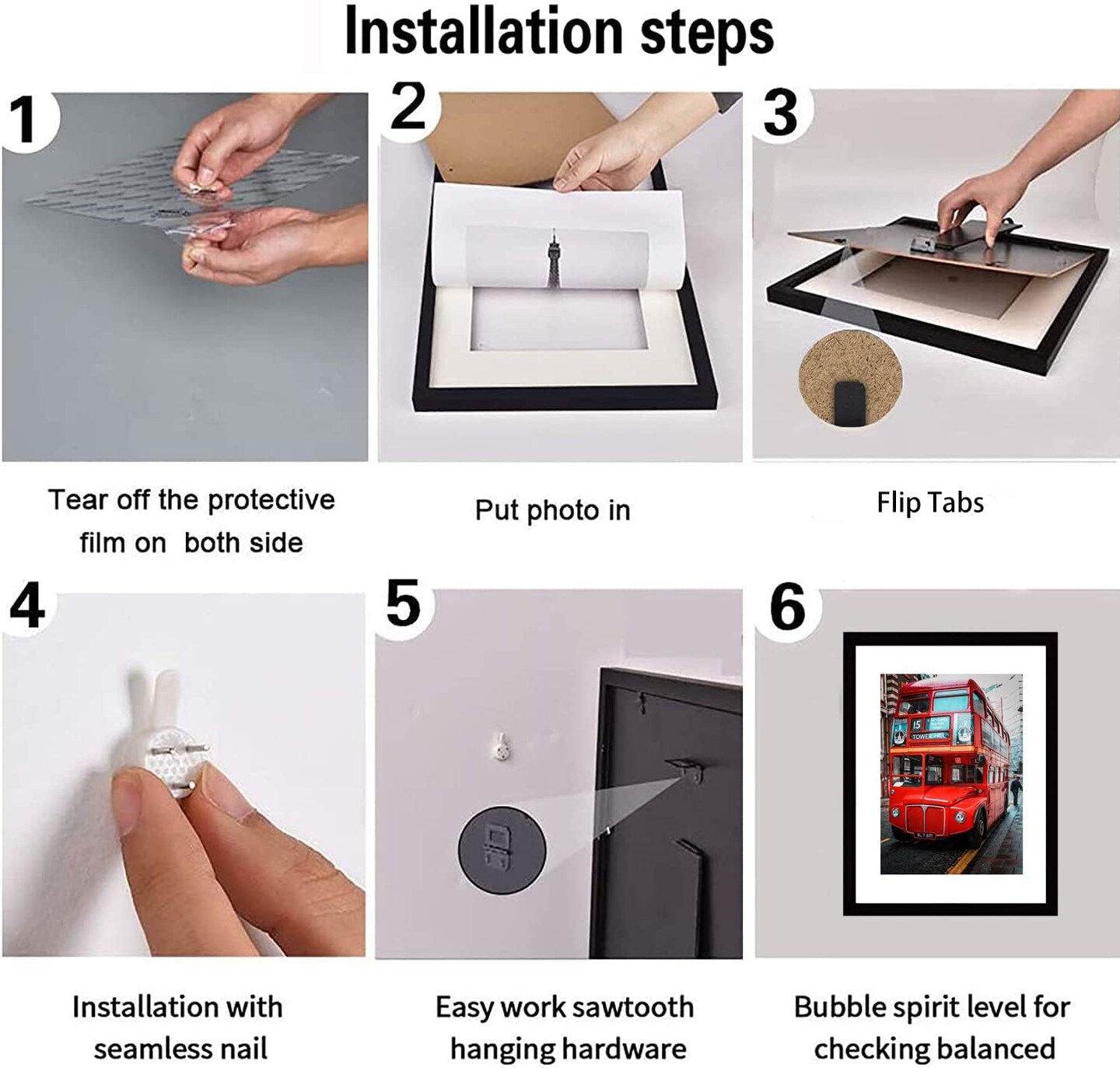 Installation steps

1

Tear off the protective film on both side

2

Put photo in

3

Flip Tabs

4

Installation with seamless nail

5

Easy work sawtooth hanging hardware

6

15 TOWER HILL

Bubble spirit level for checking balanced