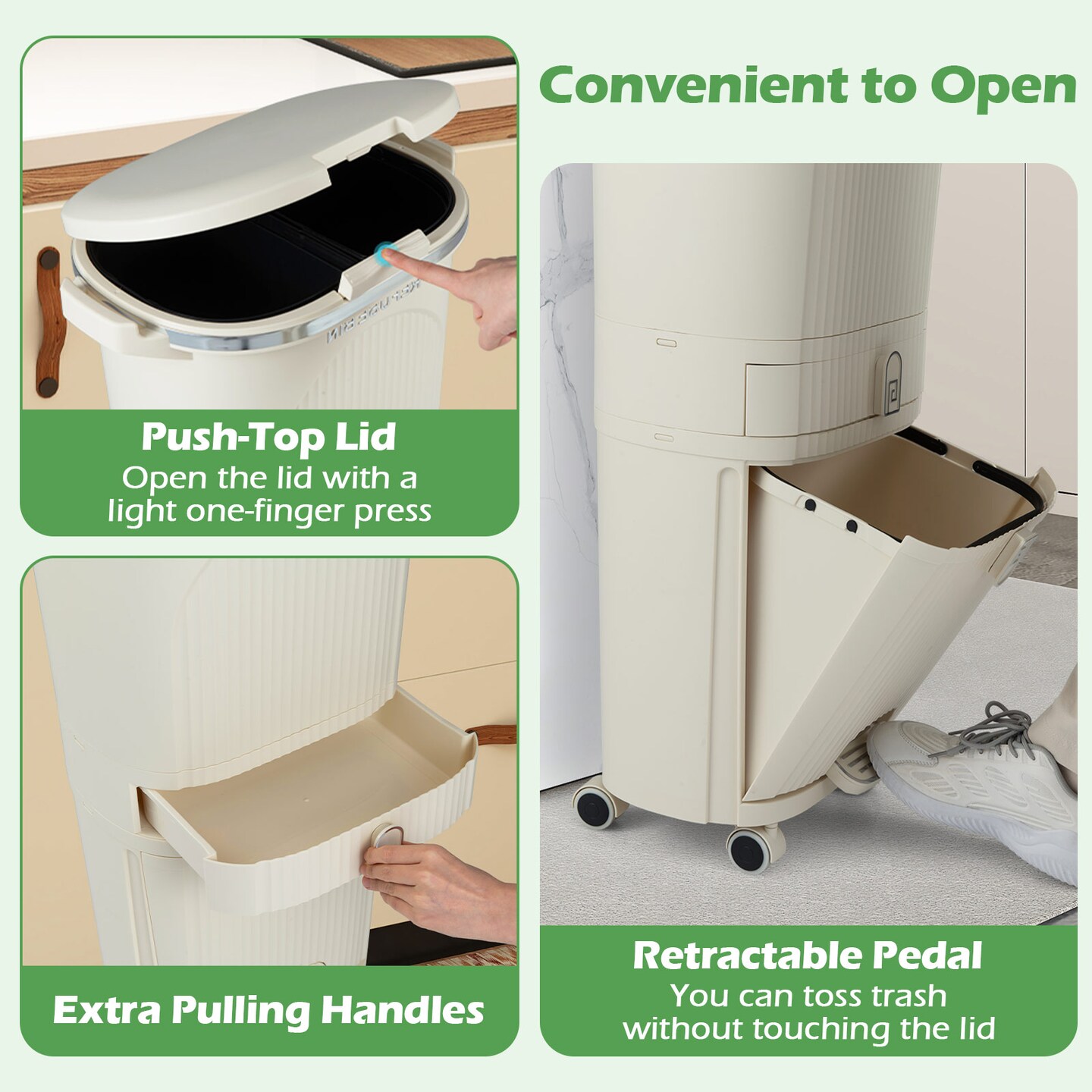 Convenient to Open

Push-Top Lid
Open the lid with a light one-finger press

Extra Pulling Handles

Retractable Pedal
You can toss trash without touching the lid