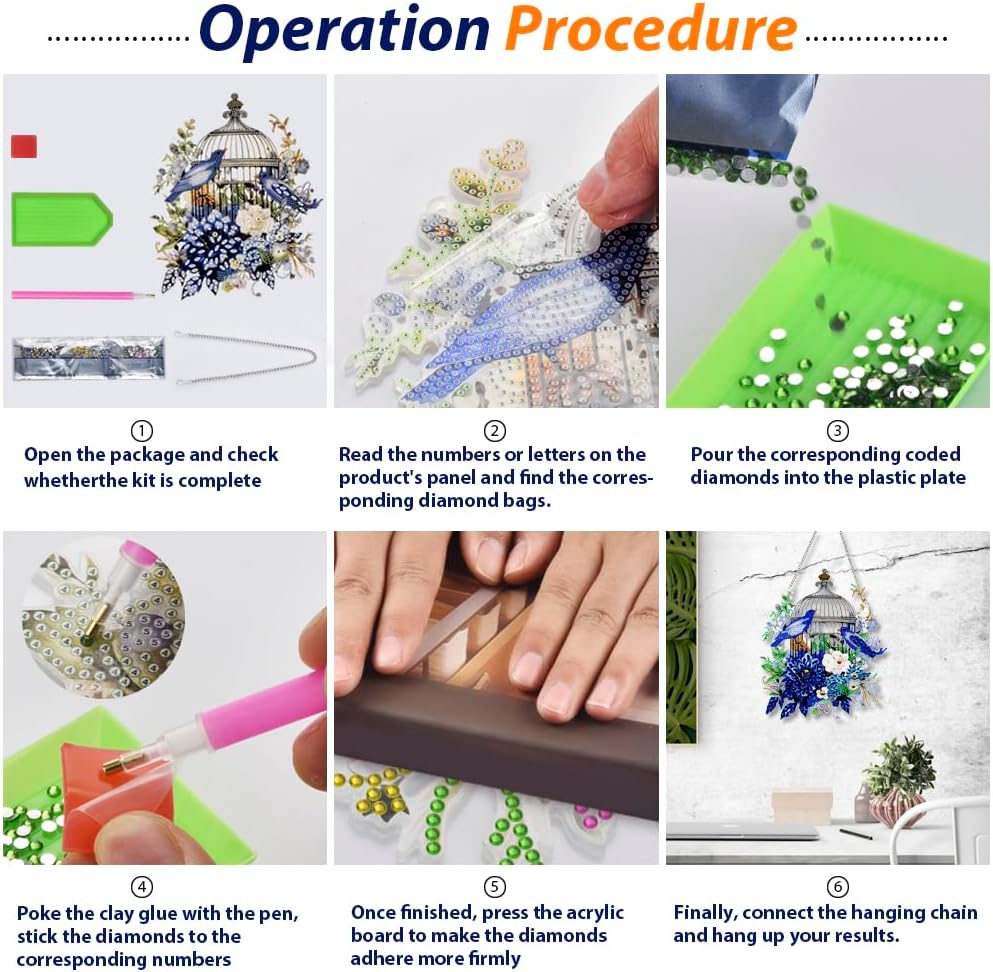 Operation Procedure

①
Open the package and check whetherthe kit is complete

②
Read the numbers or letters on the product's panel and find the corresponding diamond bags.

③
Pour the corresponding coded diamonds into the plastic plate

④
Poke the clay glue with the pen, stick the diamonds to the corresponding numbers

⑤
Once finished, press the acrylic board to make the diamonds adhere more firmly

⑥
Finally, connect the hanging chain and hang up your results.