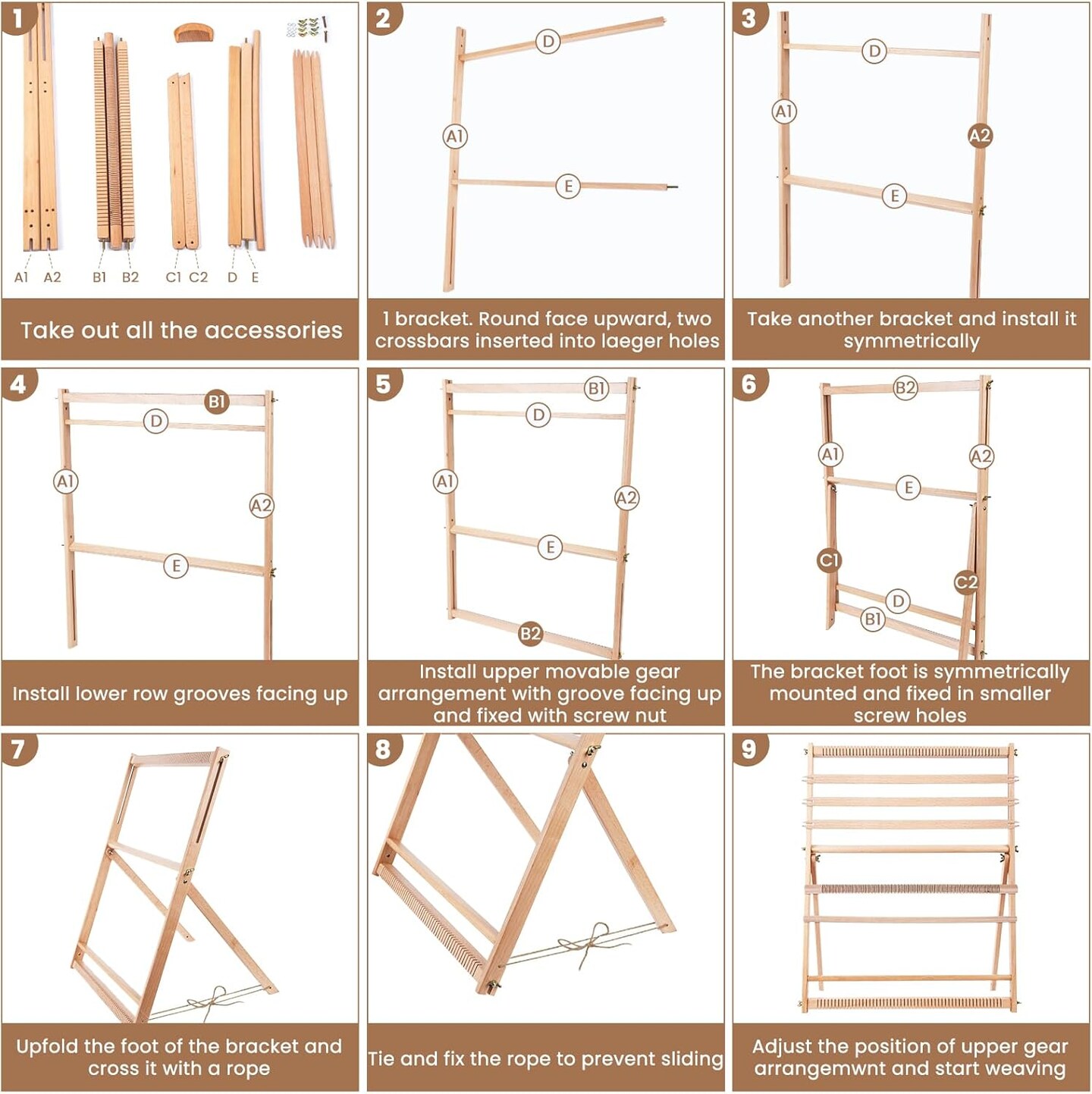 1

A1 A2 B1 B2 C1 C2 D E

Take out all the accessories

2

D

A1

E

1 bracket. Round face upward, two crossbars inserted into laeger holes

3

D

A1

A2

E

Take another bracket and install it symmetrically

4

B1

D

A1

A2

E

Install lower row grooves facing up

5

B1

D

A1

A2

E

B2

Install upper movable gear arrangement with groove facing up and fixed with screw nut

6

B2

A1

A2

E

C1

C2

D

B1

The bracket foot is symmetrically mounted and fixed in smaller screw holes

7

Upfold the foot of the bracket and cross it with a rope

8

Tie and fix the rope to prevent sliding

9

Adjust the position of upper gear arrangemwnt and start weaving