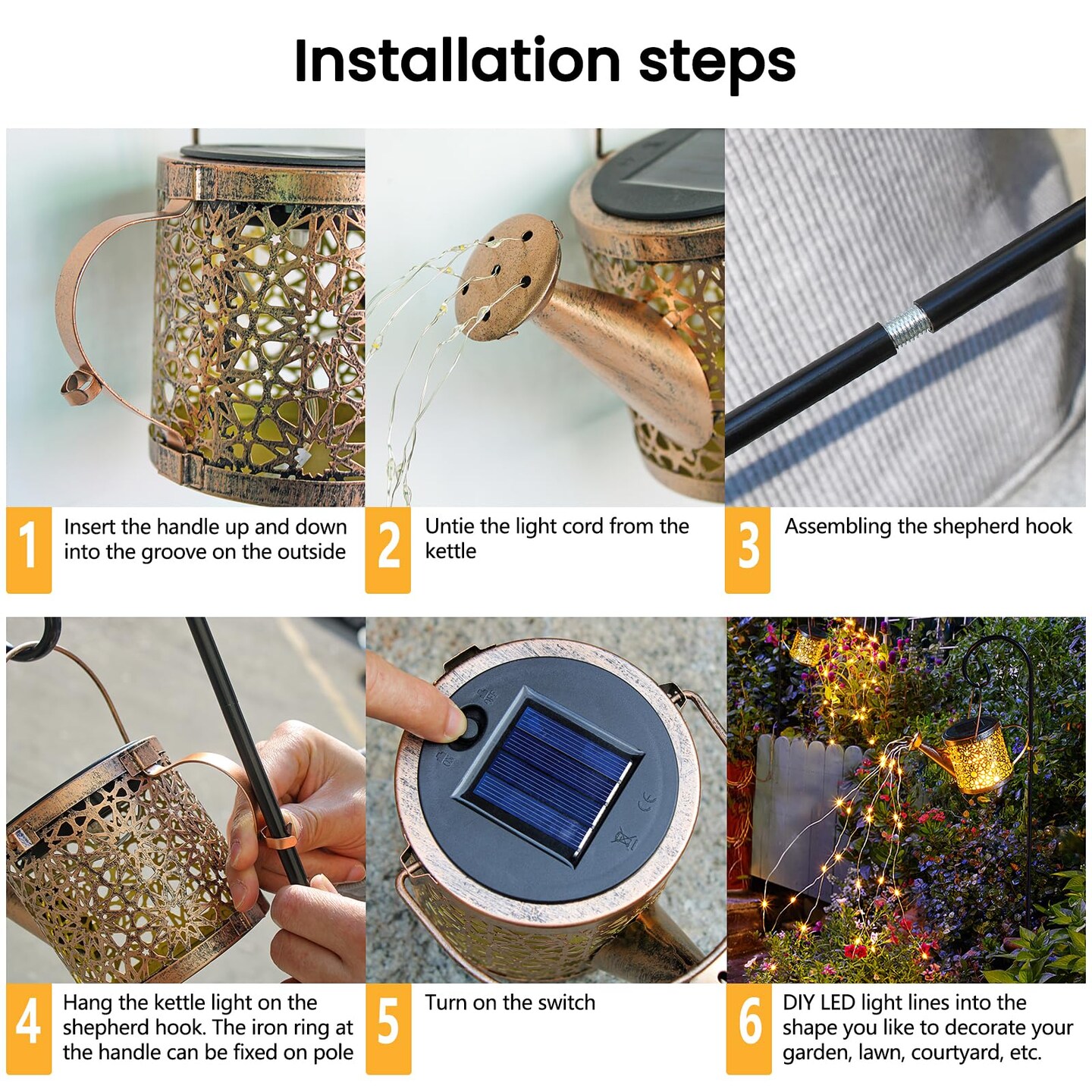 Installation steps

1 Insert the handle up and down into the groove on the outside

2 Untie the light cord from the kettle

3 Assembling the shepherd hook

4 Hang the kettle light on the shepherd hook. The iron ring at the handle can be fixed on pole

5 Turn on the switch

6 DIY LED light lines into the shape you like to decorate your garden, lawn, courtyard, etc.