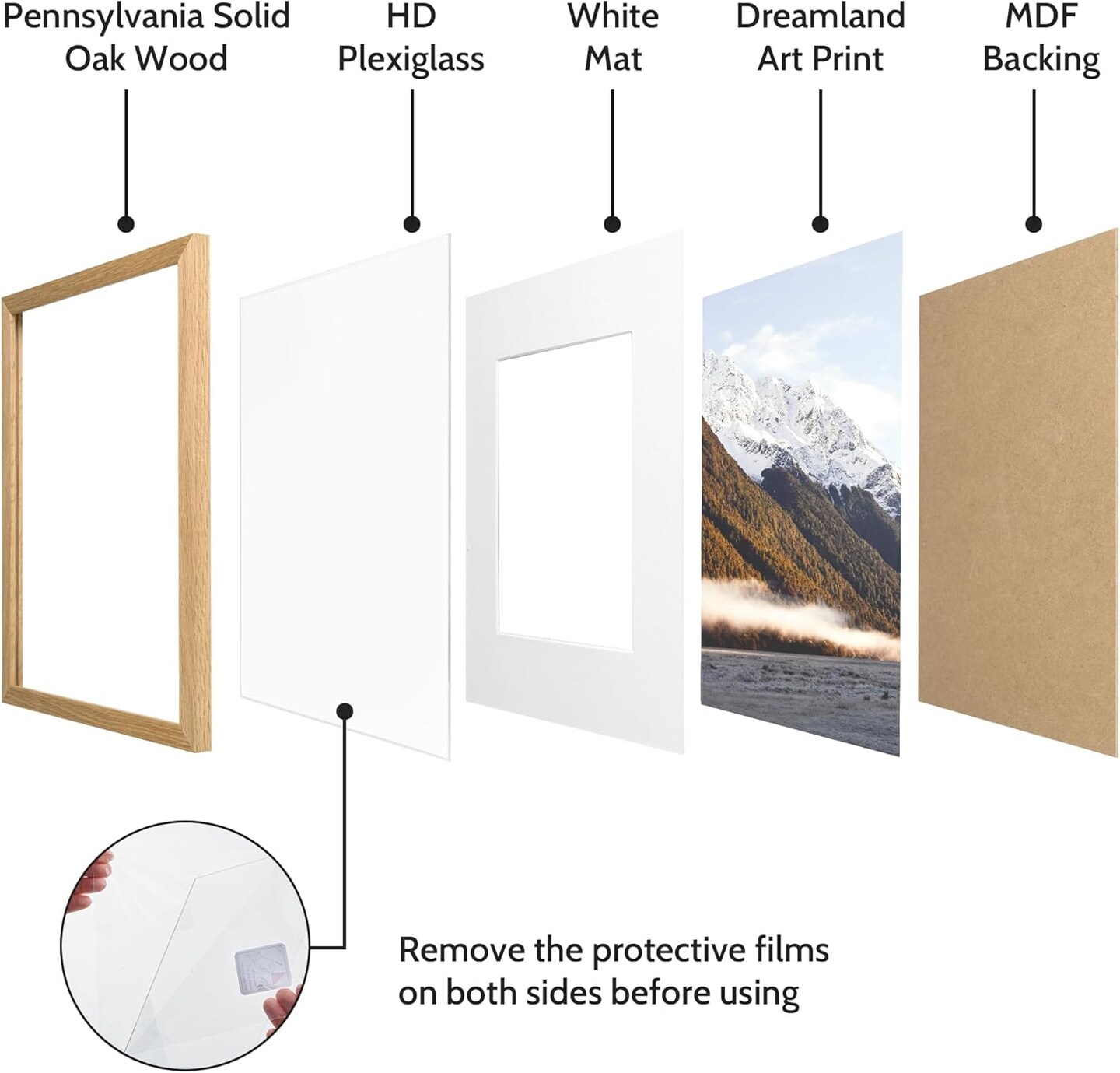 Pennsylvania Solid Oak Wood

HD Plexiglass

White Mat

Dreamland Art Print

MDF Backing

Remove the protective films on both sides before using