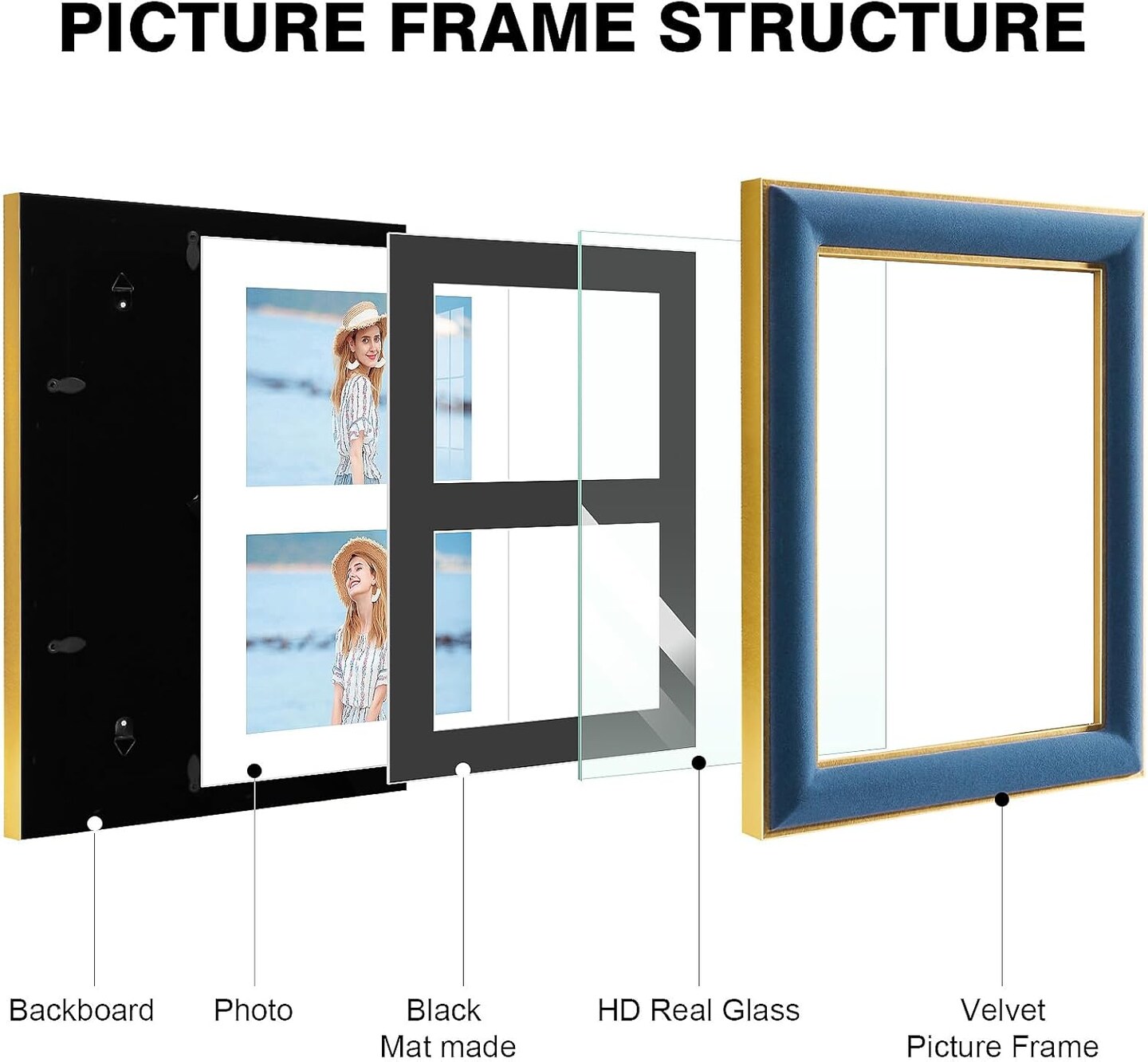 PICTURE FRAME STRUCTURE

Backboard

Photo

Black
Mat made

HD Real Glass

Velvet
Picture Frame