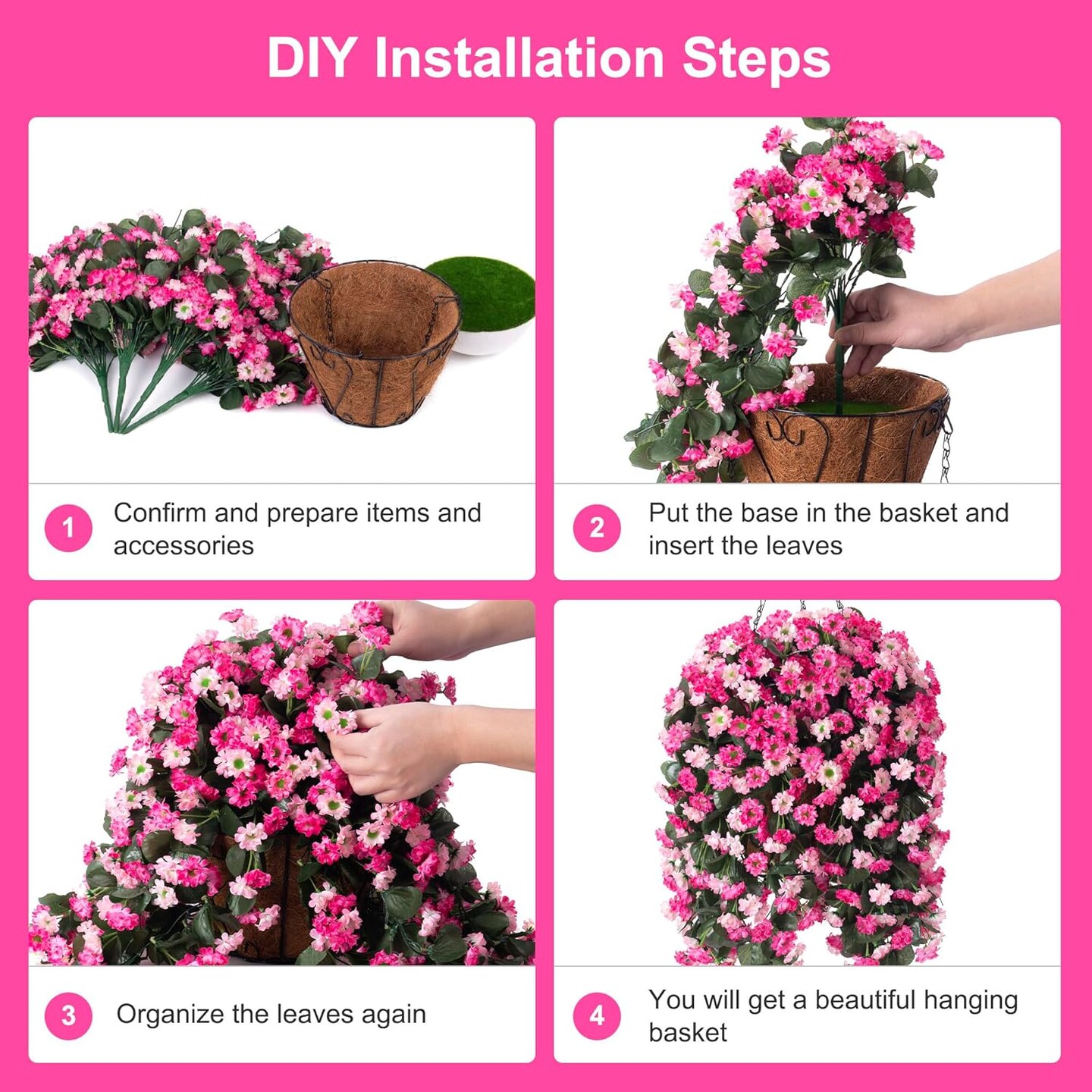 DIY Installation Steps

1 Confirm and prepare items and accessories

2 Put the base in the basket and insert the leaves

3 Organize the leaves again

4 You will get a beautiful hanging basket