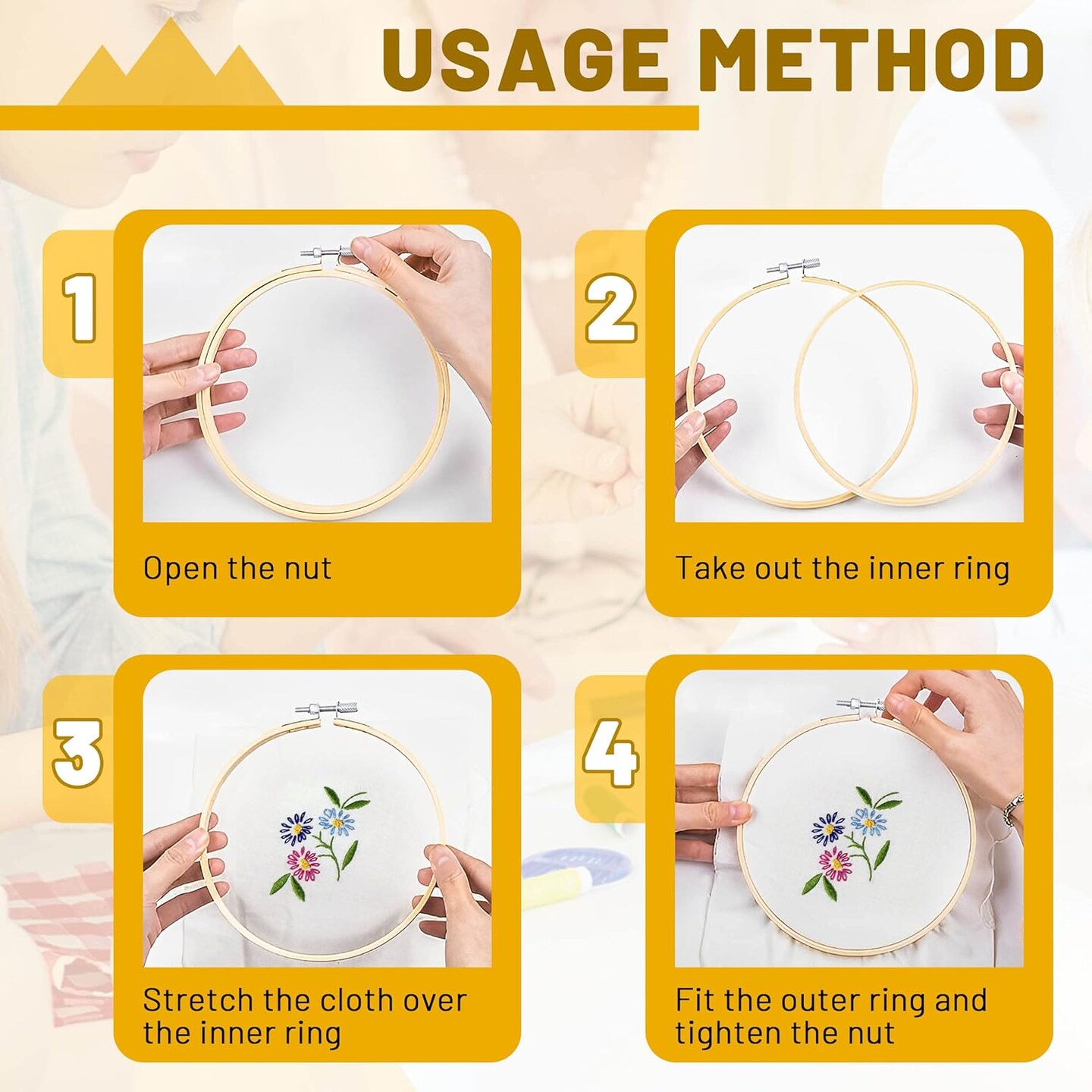 USAGE METHOD

1

Open the nut

2

Take out the inner ring

3

Stretch the cloth over the inner ring

4

Fit the outer ring and tighten the nut