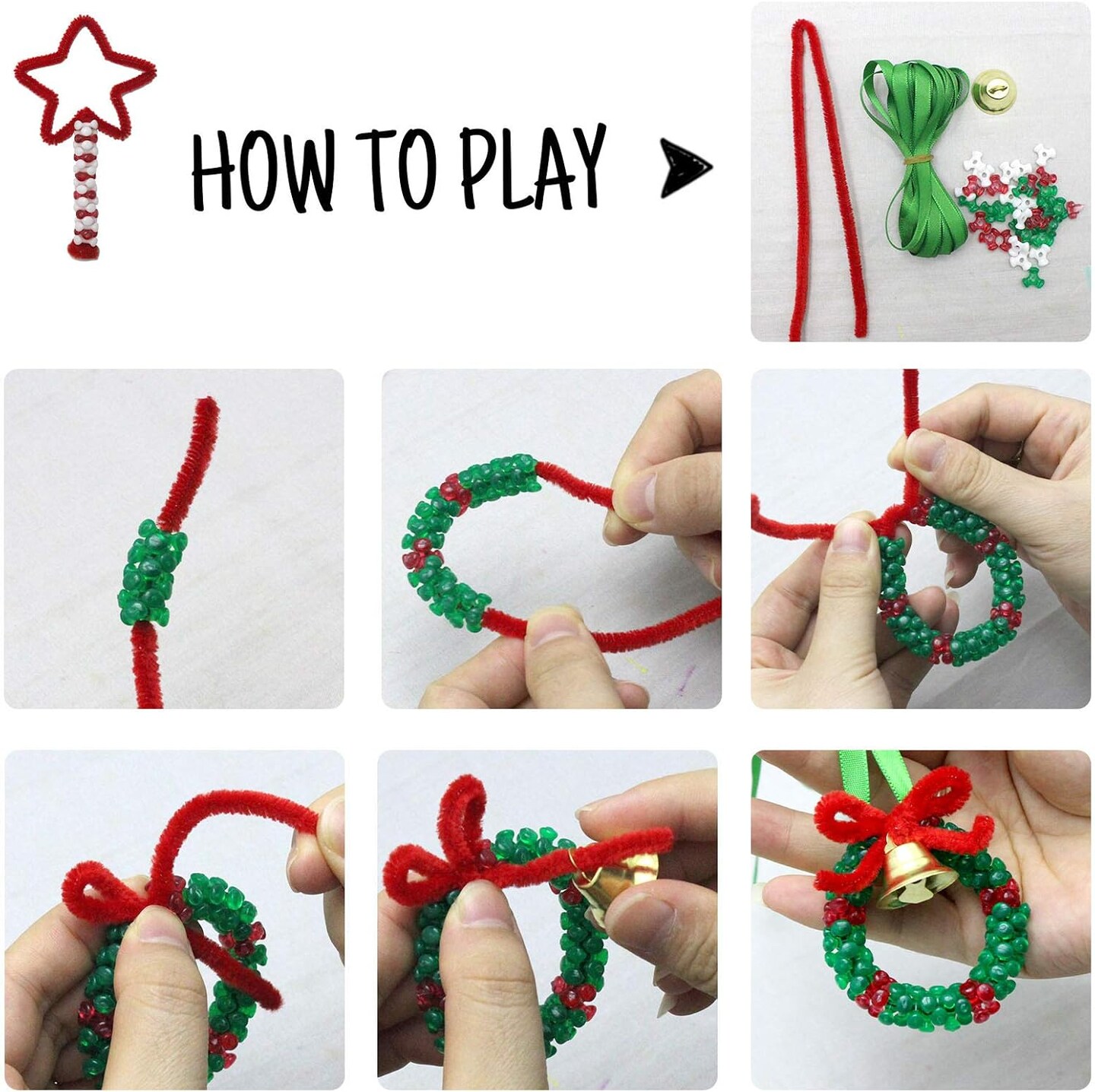 HOW TO PLAY