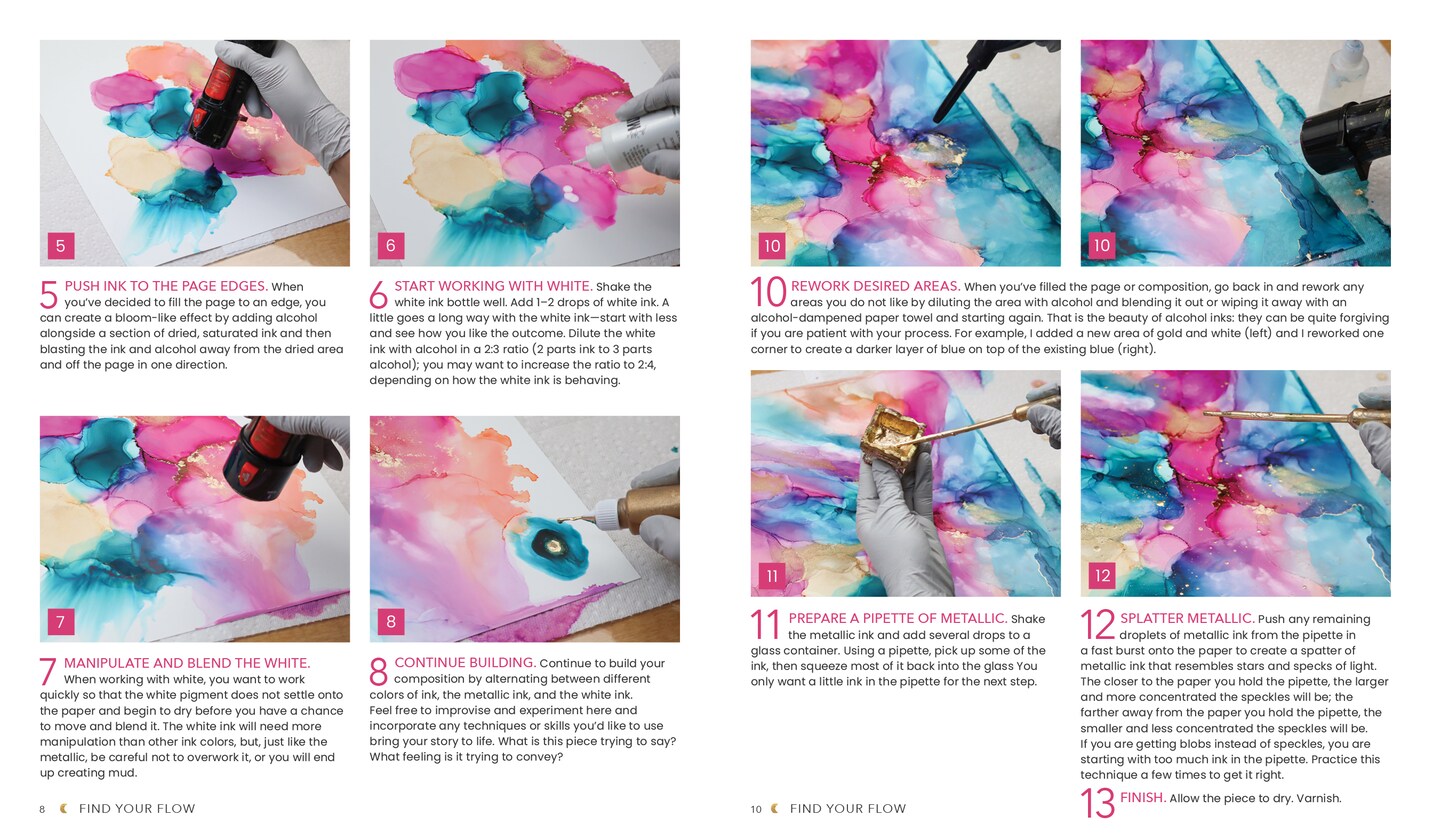 5

6

5 PUSH INK TO THE PAGE EDGES. When you've decided to fill the page to an edge, you can create a bloom-like effect by adding alcohol alongside a section of dried, saturated ink and then blasting the ink and alcohol away from the dried area and off the page in one direction.

6 START WORKING WITH WHITE. Shake the white ink bottle well. Add 1–2 drops of white ink. A little goes a long way with the white ink—start with less and see how you like the outcome. Dilute the white ink with alcohol in a 2:3 ratio (2 parts ink to 3 parts alcohol); you may want to increase the ratio to 2:4, depending on how the white ink is behaving.

7

8

7 MANIPULATE AND BLEND THE WHITE. When working with white, you want to work quickly so that the white pigment does not settle onto the paper and begin to dry before you have a chance to move and blend it. The white ink will need more manipulation than other ink colors, but, just like the metallic, be careful not to overwork it, or you will end up creating mud.

8 CONTINUE BUILDING. Continue to build your composition by alternating between different colors of ink, the metallic ink, and the white ink. Feel free to improvise and experiment here and incorporate any techniques or skills you'd like to use bring your story to life. What is this piece trying to say? What feeling is it trying to convey?

8 FIND YOUR FLOW

10

10

10 REWORK DESIRED AREAS. When you've filled the page or composition, go back in and rework any areas you do not like by diluting the area with alcohol and blending it out or wiping it away with an alcohol-dampened paper towel and starting again. That is the beauty of alcohol inks: they can be quite forgiving if you are patient with your process. For example, I added a new area of gold and white (left) and I reworked one corner to create a darker layer of blue on top of the existing blue (right).

11

12

11 PREPARE A PIPETTE OF METALLIC. Shake the metallic ink and add several drops to a glass container. Using a pipette, pick up some of the ink, then squeeze most of it back into the glass You only want a little ink in the pipette for the next step.

12 SPLATTER METALLIC. Push any remaining droplets of metallic ink from the pipette in a fast burst onto the paper to create a spatter of metallic ink that resembles stars and specks of light. The closer to the paper you hold the pipette, the larger and more concentrated the speckles will be; the farther away from the paper you hold the pipette, the smaller and less concentrated the speckles will be. If you are getting blobs instead of speckles, you are starting with too much ink in the pipette. Practice this technique a few times to get it right.

13 FINISH. Allow the piece to dry. Varnish.

10 FIND YOUR FLOW