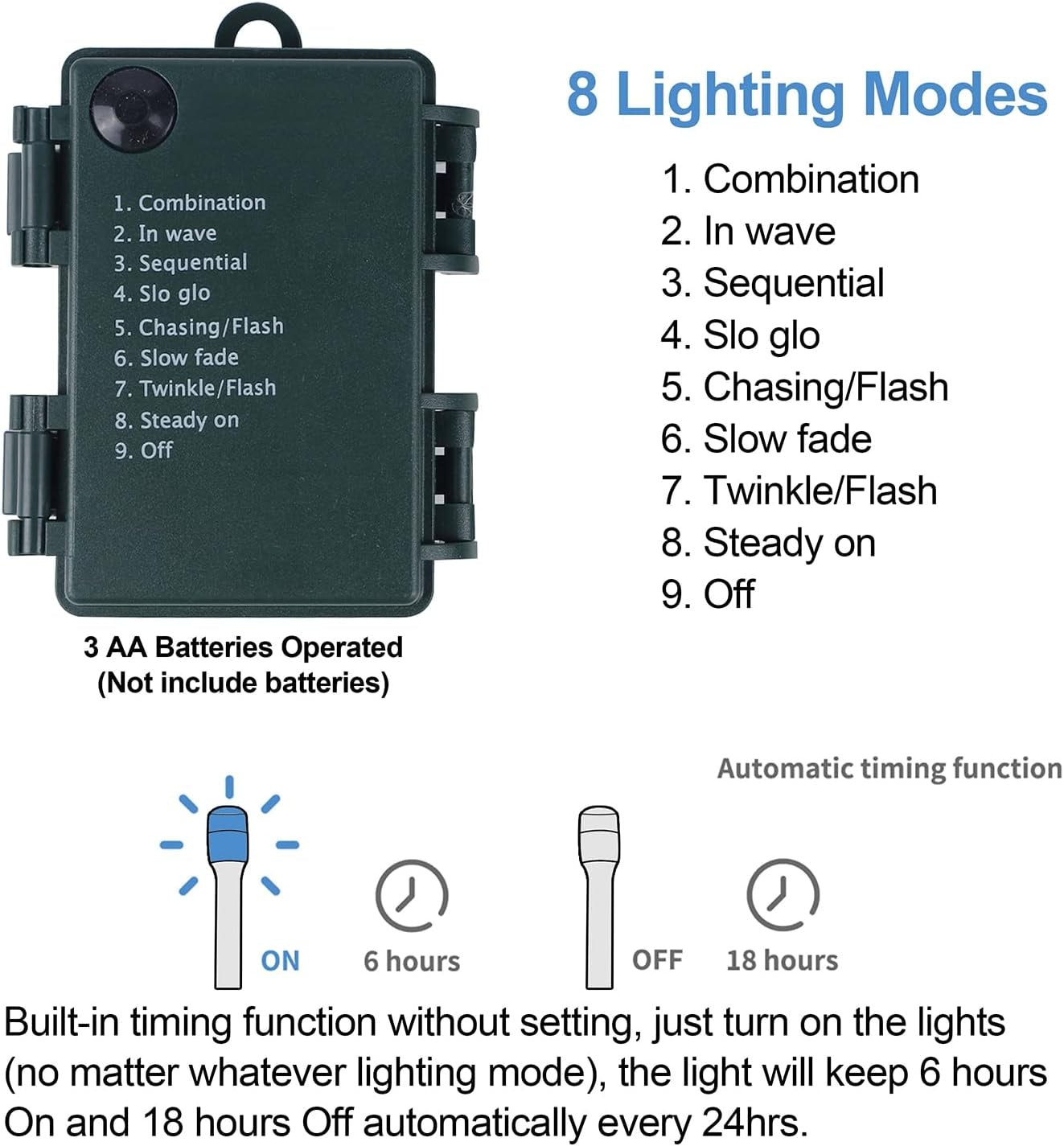 1. Combination
2. In wave
3. Sequential
4. Slo glo
5. Chasing/Flash
6. Slow fade
7. Twinkle/Flash
8. Steady on
9. Off

3 AA Batteries Operated
(Not include batteries)

8 Lighting Modes

1. Combination
2. In wave
3. Sequential
4. Slo glo
5. Chasing/Flash
6. Slow fade
7. Twinkle/Flash
8. Steady on
9. Off

Automatic timing function

ON 6 hours OFF 18 hours

Built-in timing function without setting, just turn on the lights (no matter whatever lighting mode), the light will keep 6 hours On and 18 hours Off automatically every 24hrs.